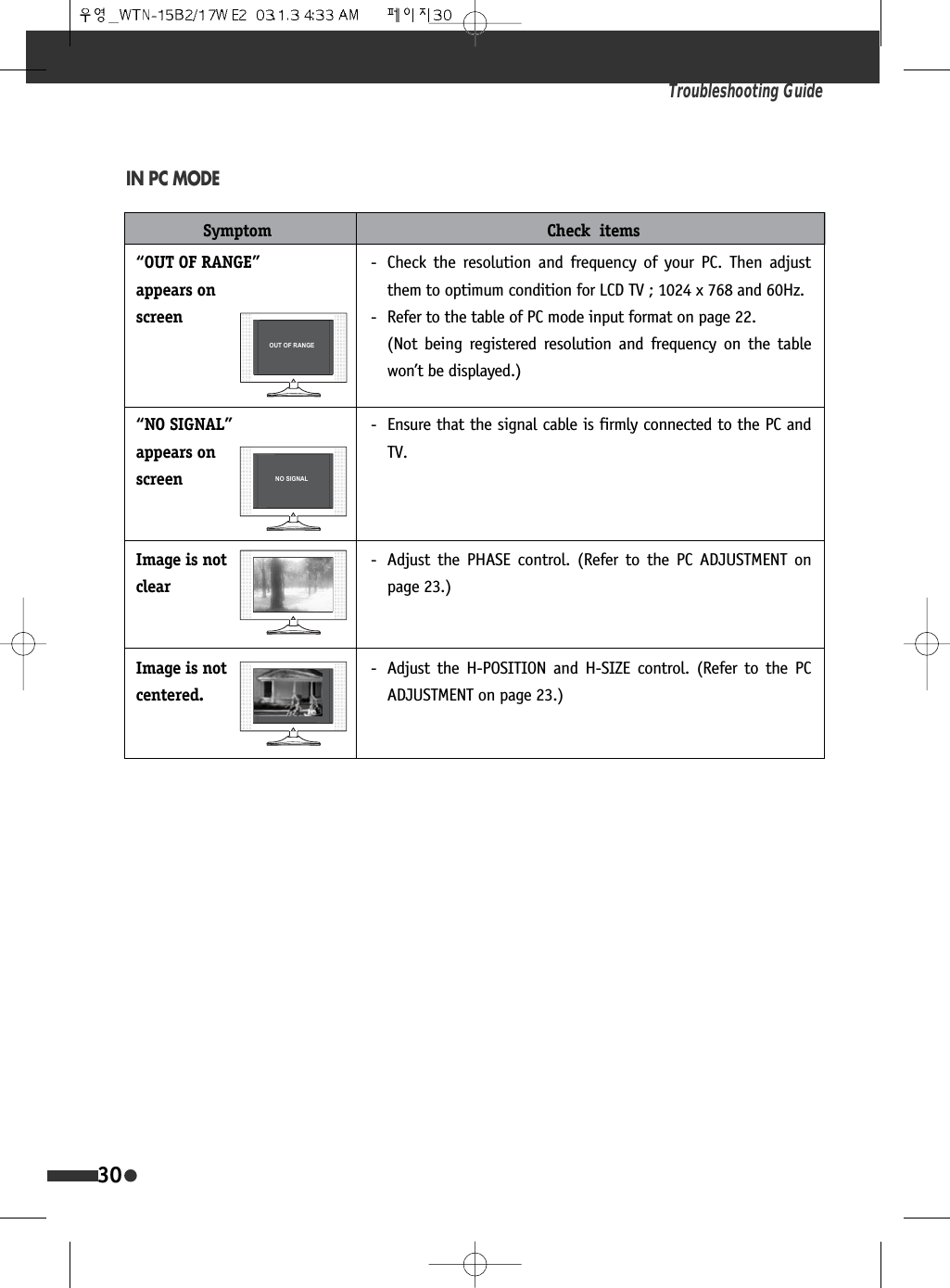 우영_WTN-15B2/17WE2 03.1.3 4:33 AM 페이지30

Troubleshooting Guide

IN PC MODE

| Symptom | Check items |
|---|---|
| “OUT OF RANGE” appears on screen OUT OF RANGE | - Check the resolution and frequency of your PC. Then adjust them to optimum condition for LCD TV ; 1024 x 768 and 60Hz. - Refer to the table of PC mode input format on page 22. (Not being registered resolution and frequency on the table won’t be displayed.) |
| “NO SIGNAL” appears on screen NO SIGNAL | - Ensure that the signal cable is firmly connected to the PC and TV. |
| Image is not clear | - Adjust the PHASE control. (Refer to the PC ADJUSTMENT on page 23.) |
| Image is not centered. | - Adjust the H-POSITION and H-SIZE control. (Refer to the PC ADJUSTMENT on page 23.) |

30