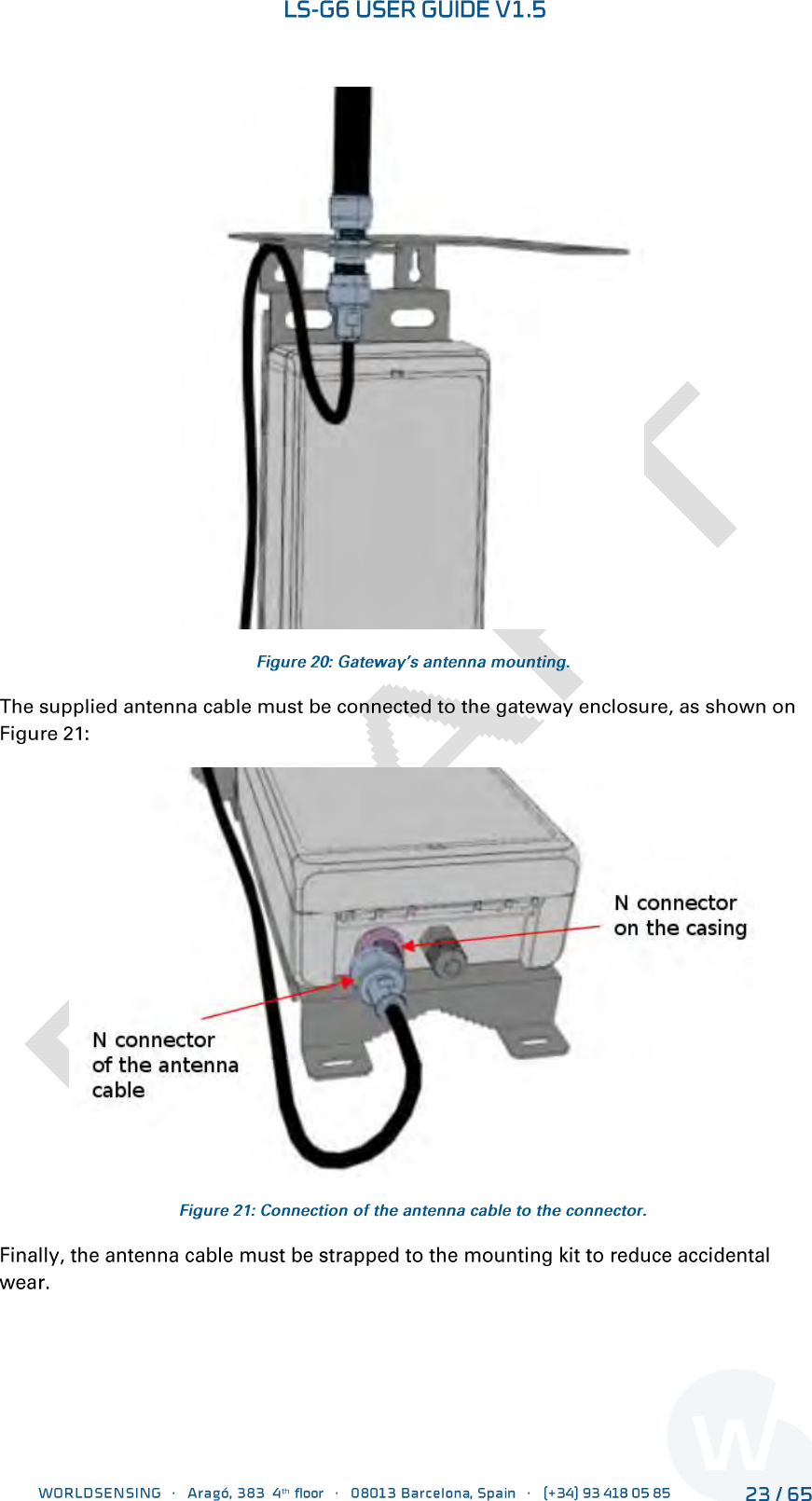 LS-G6 USER GUIDE V1.5

Figure 20: Gateway's antenna mounting.

The supplied antenna cable must be connected to the gateway enclosure, as shown on Figure 21:

N connector on the casing

N connector of the antenna cable

Figure 21: Connection of the antenna cable to the connector.

Finally, the antenna cable must be strapped to the mounting kit to reduce accidental wear.

WORLDSENSING · Aragó, 383 4th floor · 08013 Barcelona, Spain · (+34) 93 418 05 85 23 / 65