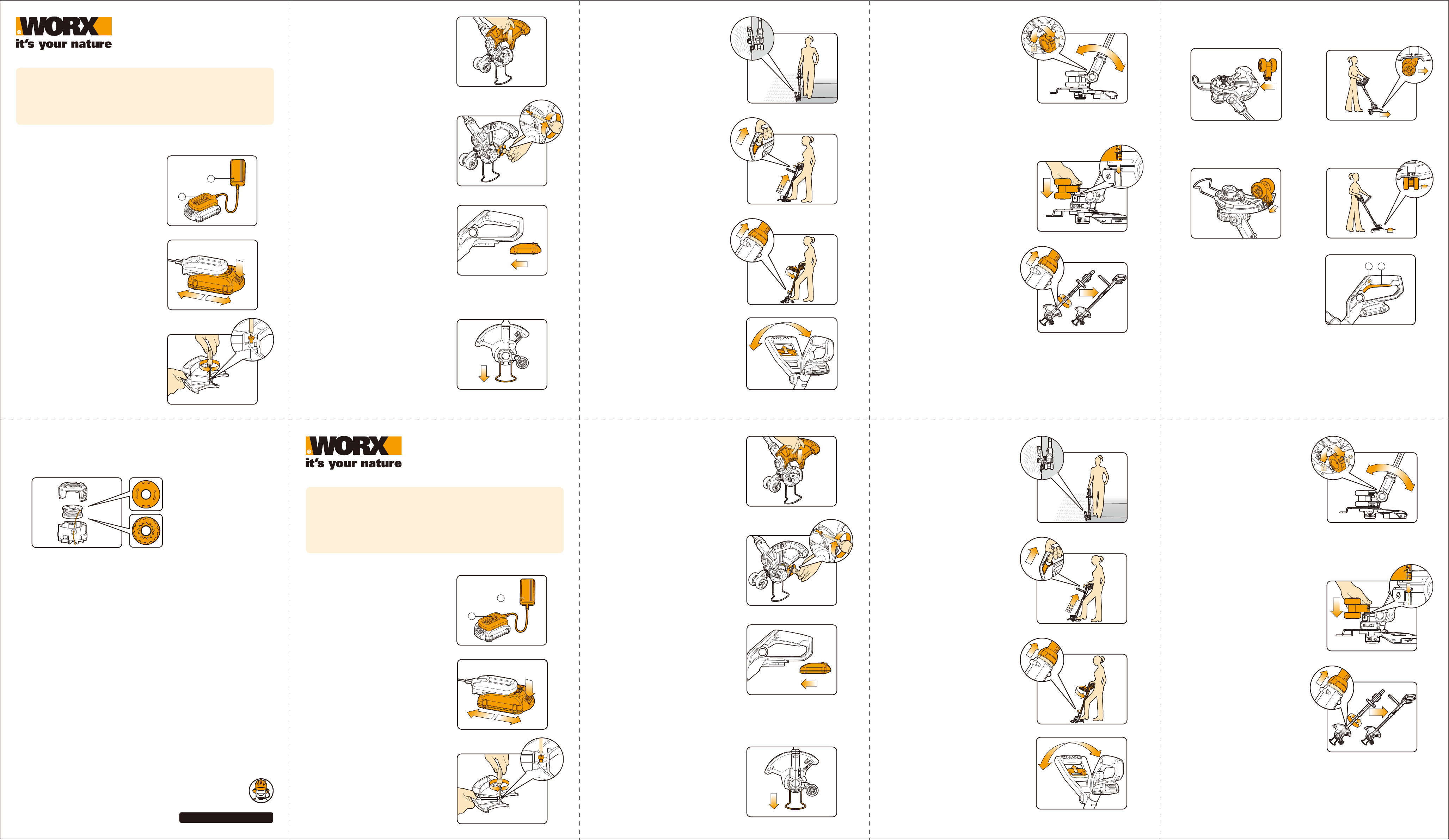 WORX
it's your nature

WORX
it's your nature