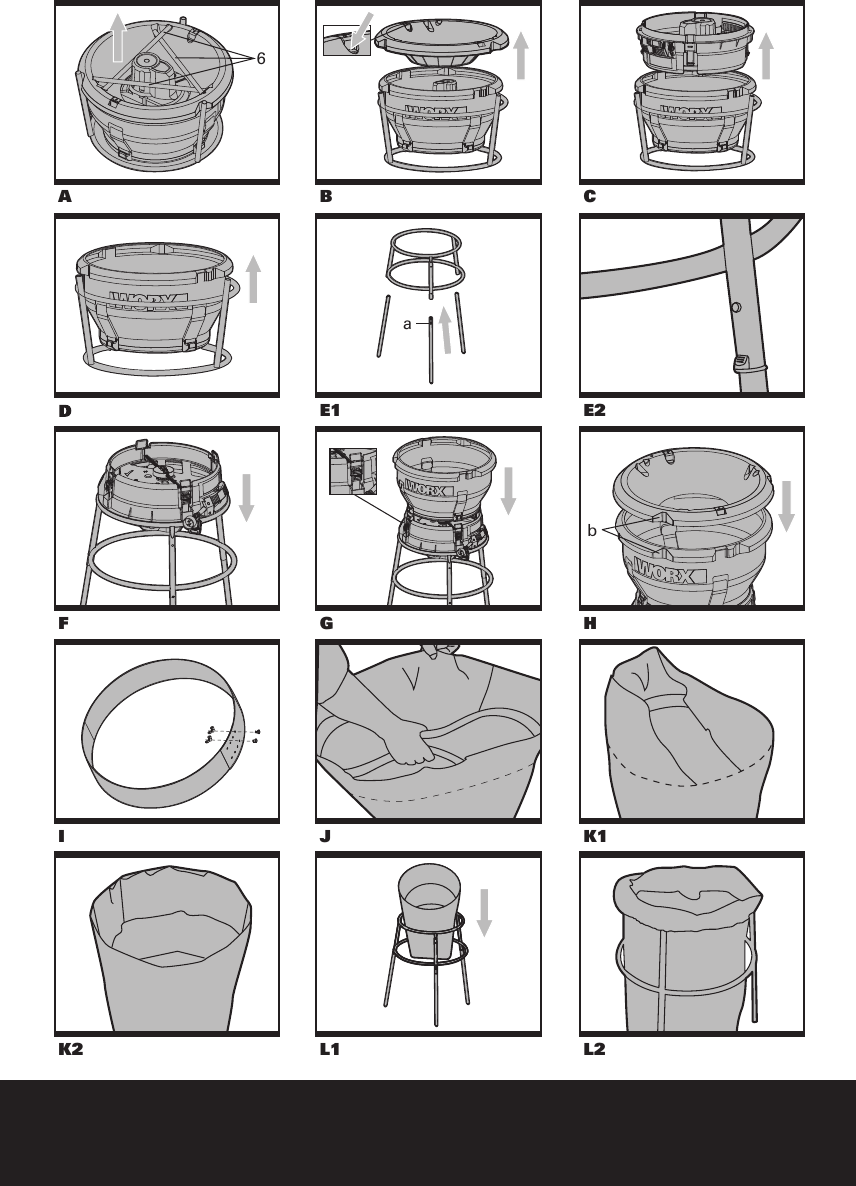 6

A

WORX

B

WORX

C

WORX

D

a

E1

E2

F

WORX

G

b

WORX

H

I

J

K1

K2

L1

L2