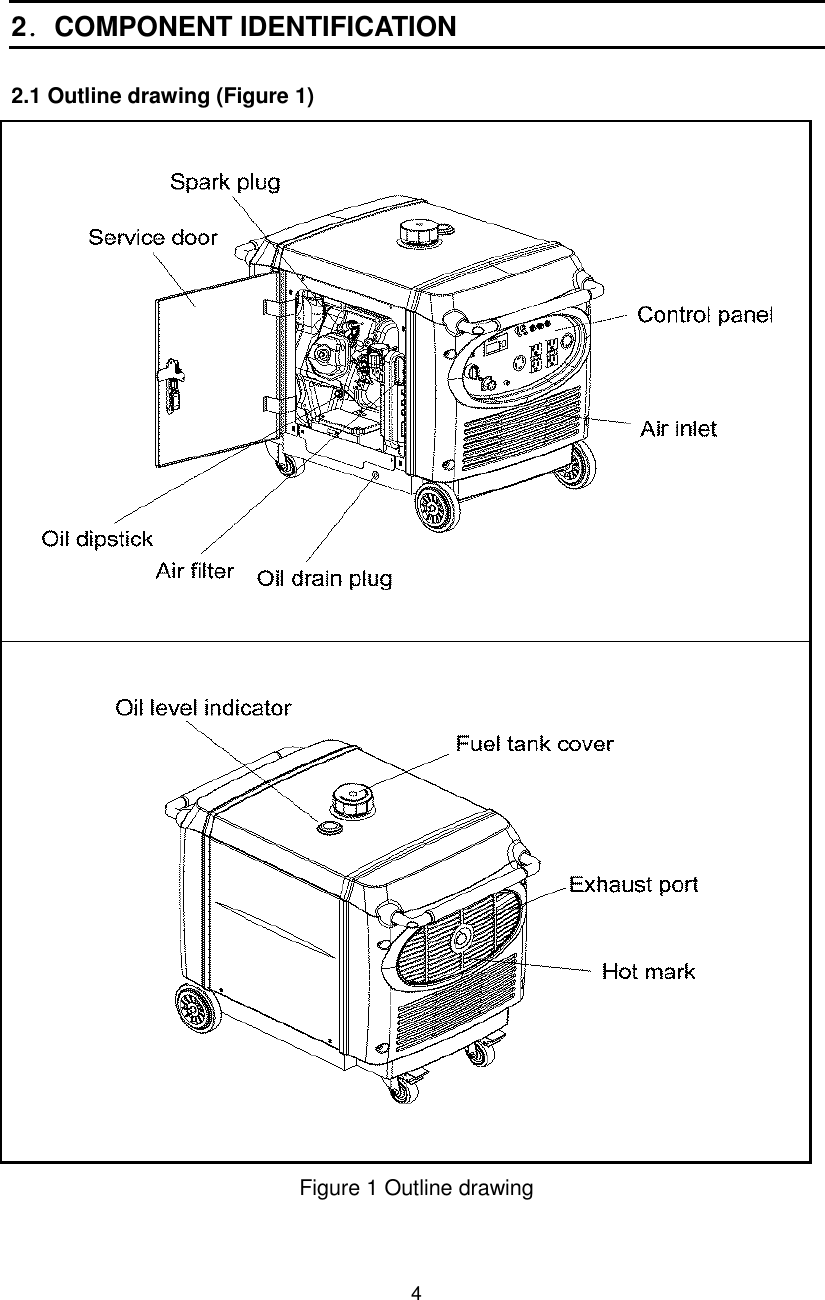 2. COMPONENT IDENTIFICATION

2.1 Outline drawing (Figure 1)

Spark plug

Service door

Control panel

Air inlet

Oil dipstick

Air filter

Oil drain plug

Oil level indicator

Fuel tank cover

Exhaust port

Hot mark

Figure 1 Outline drawing

4