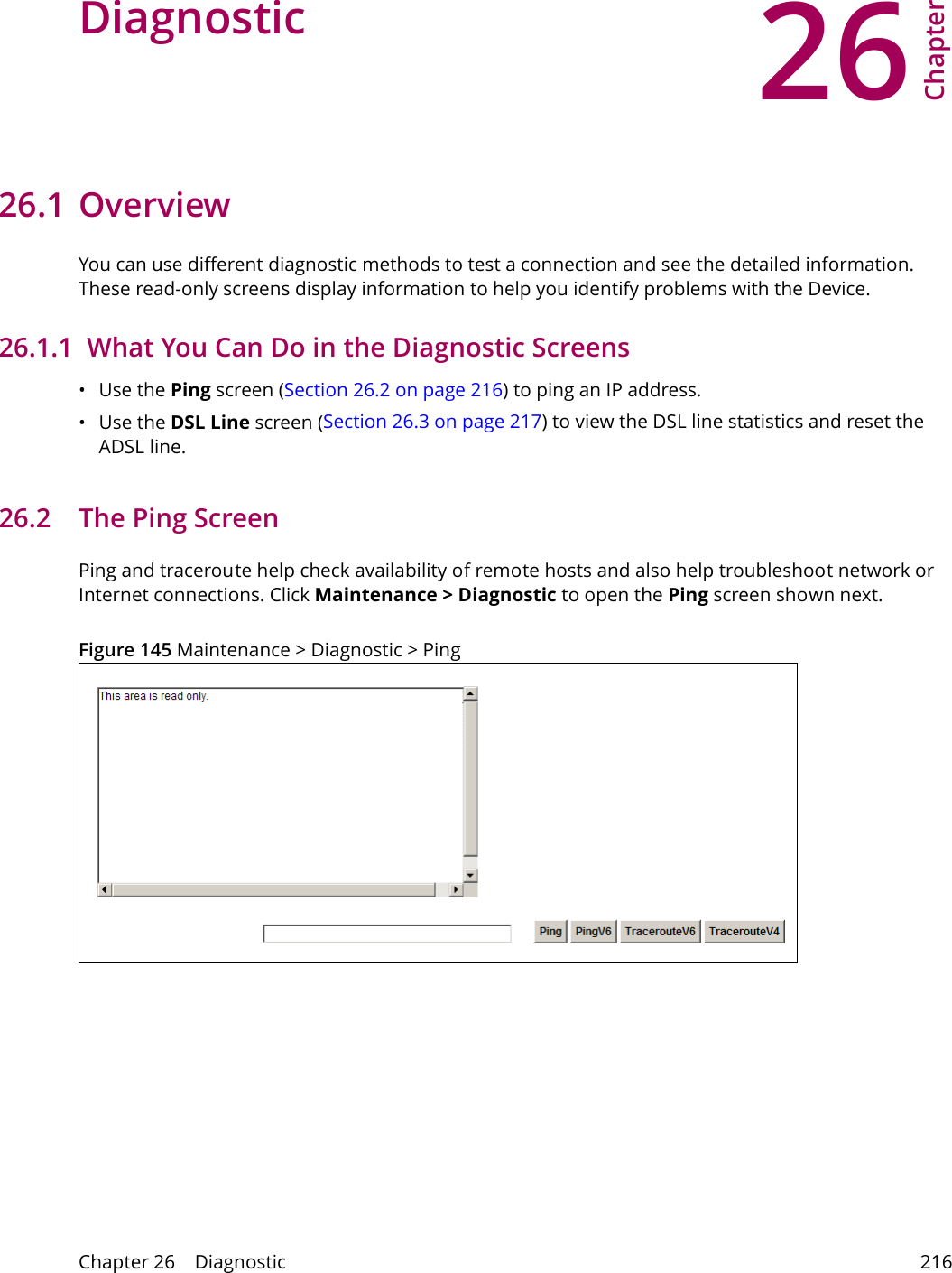 Diagnostic

26 Chapter

26.1 Overview

You can use different diagnostic methods to test a connection and see the detailed information. These read-only screens display information to help you identify problems with the Device.

26.1.1 What You Can Do in the Diagnostic Screens

• Use the Ping screen (Section 26.2 on page 216) to ping an IP address.

• Use the DSL Line screen (Section 26.3 on page 217) to view the DSL line statistics and reset the ADSL line.

26.2 The Ping Screen

Ping and traceroute help check availability of remote hosts and also help troubleshoot network or Internet connections. Click Maintenance > Diagnostic to open the Ping screen shown next.

Figure 145 Maintenance > Diagnostic > Ping

This area is read only.

Ping PingV6 TracerouteV6 TracerouteV4

Chapter 26 Diagnostic 216