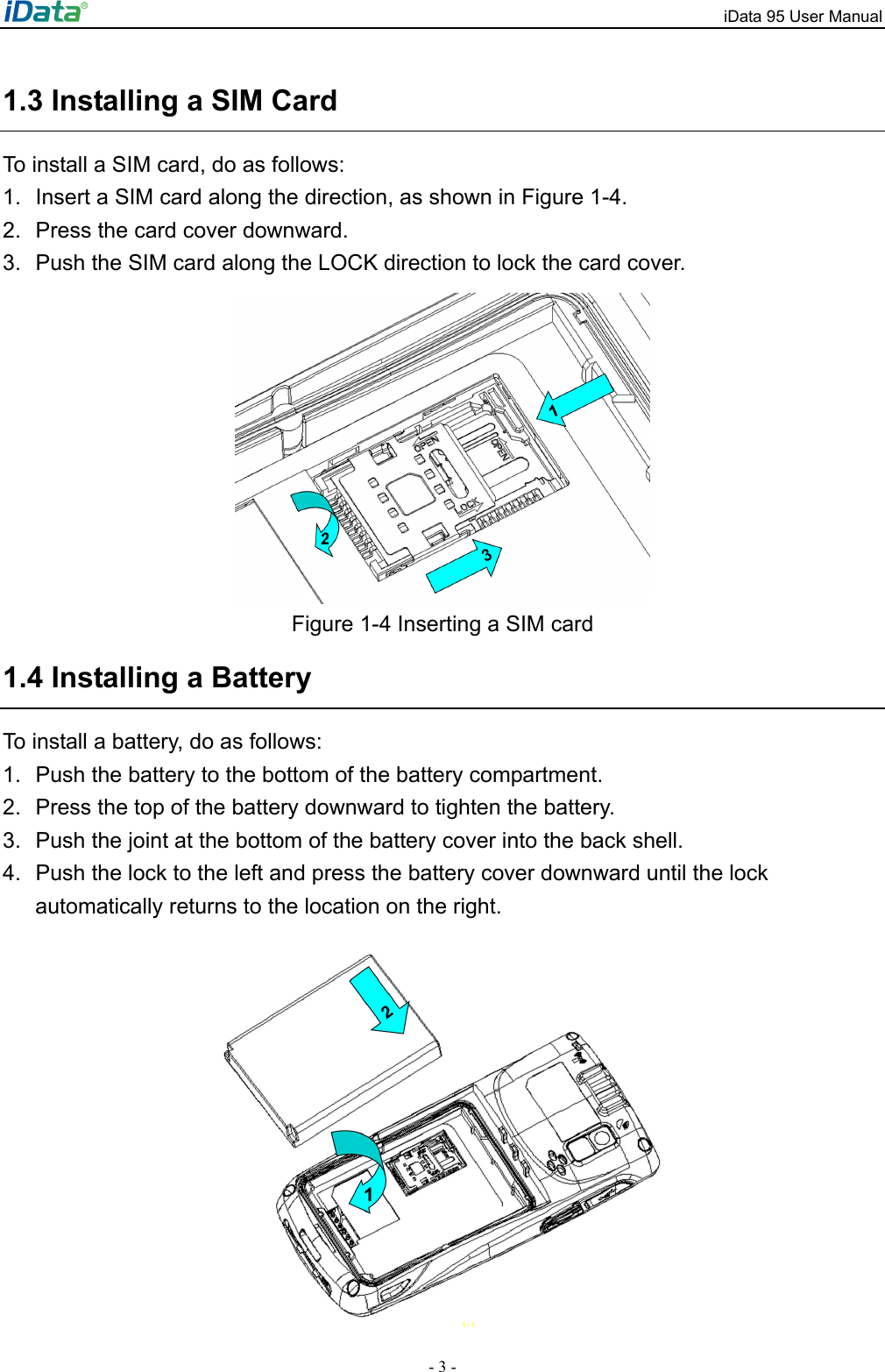 iData®

iData 95 User Manual

1.3 Installing a SIM Card

To install a SIM card, do as follows:
1. Insert a SIM card along the direction, as shown in Figure 1-4.
2. Press the card cover downward.
3. Push the SIM card along the LOCK direction to lock the card cover.

1
OPEN
OPEN
LOCK
2
3

Figure 1-4 Inserting a SIM card

1.4 Installing a Battery

To install a battery, do as follows:
1. Push the battery to the bottom of the battery compartment.
2. Press the top of the battery downward to tighten the battery.
3. Push the joint at the bottom of the battery cover into the back shell.
4. Push the lock to the left and press the battery cover downward until the lock automatically returns to the location on the right.

2
1

- 3 -