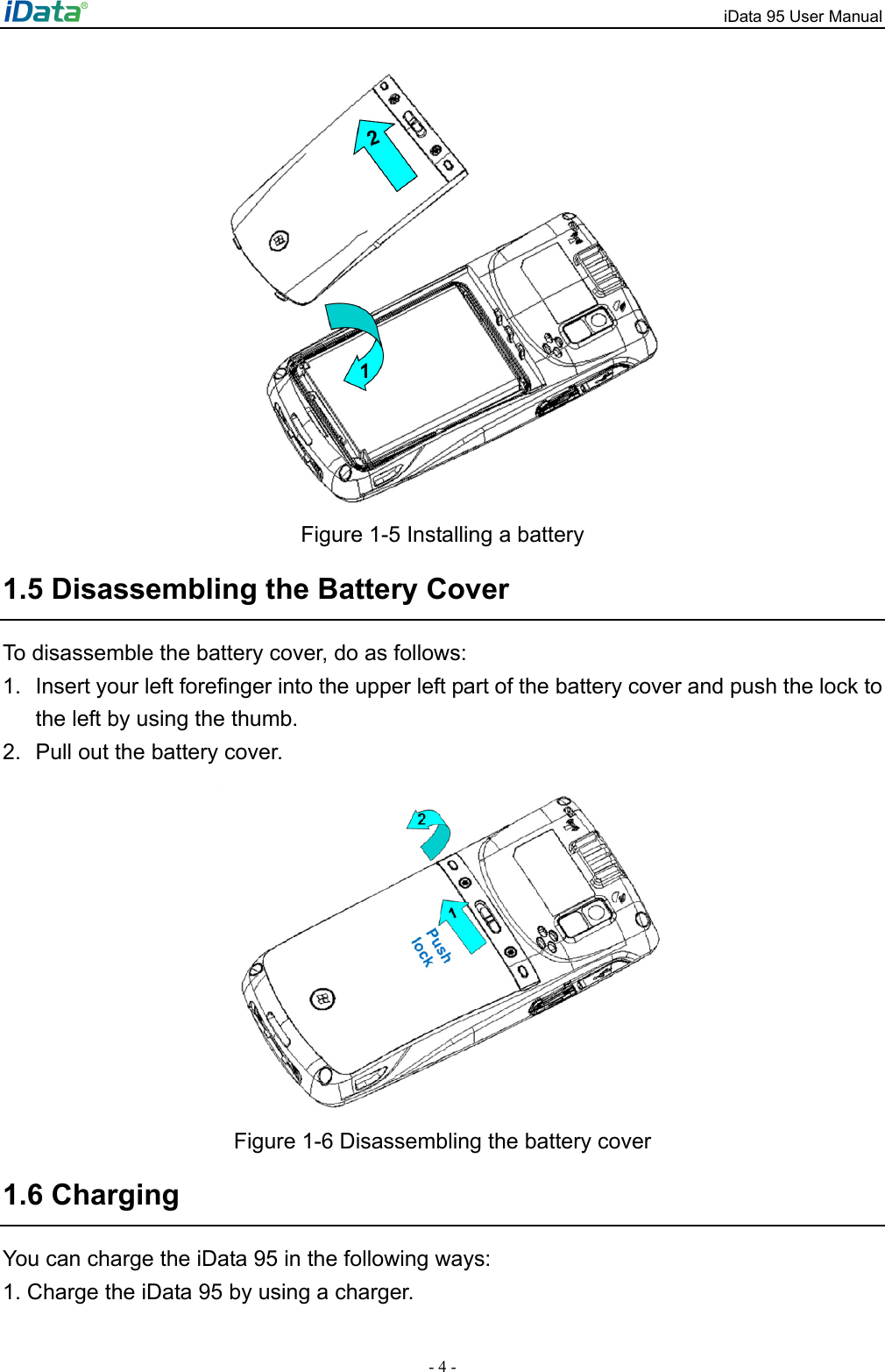 iData®

iData 95 User Manual

2

1

Figure 1-5 Installing a battery

1.5 Disassembling the Battery Cover

To disassemble the battery cover, do as follows:

1. Insert your left forefinger into the upper left part of the battery cover and push the lock to the left by using the thumb.

2. Pull out the battery cover.

2

1

Push lock

Figure 1-6 Disassembling the battery cover

1.6 Charging

You can charge the iData 95 in the following ways:

1. Charge the iData 95 by using a charger.

- 4 -