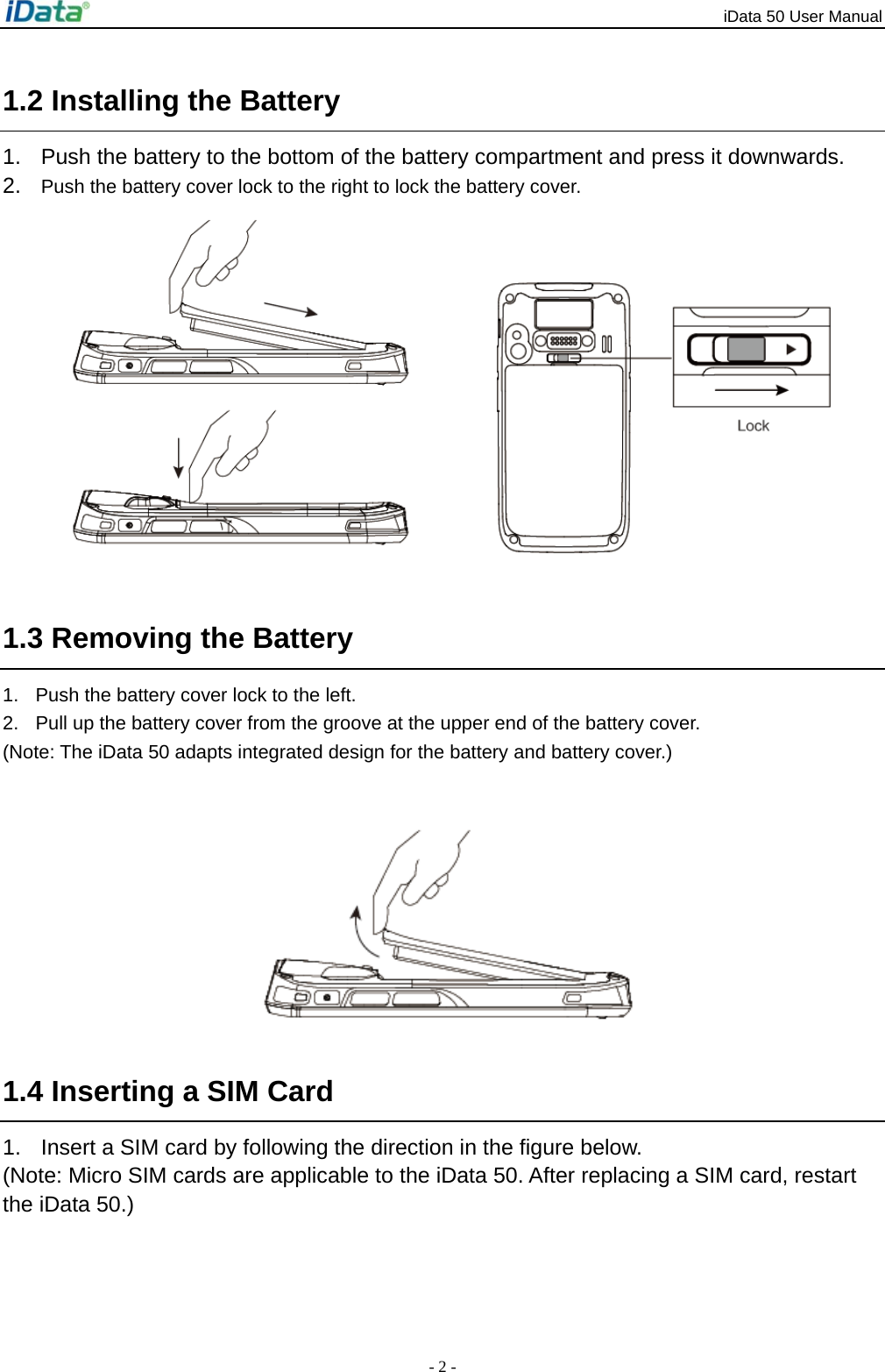 iData®

iData 50 User Manual

1.2 Installing the Battery

1. Push the battery to the bottom of the battery compartment and press it downwards.
2. Push the battery cover lock to the right to lock the battery cover.

Lock

1.3 Removing the Battery

1. Push the battery cover lock to the left.
2. Pull up the battery cover from the groove at the upper end of the battery cover.
(Note: The iData 50 adapts integrated design for the battery and battery cover.)

1.4 Inserting a SIM Card

1. Insert a SIM card by following the direction in the figure below.
(Note: Micro SIM cards are applicable to the iData 50. After replacing a SIM card, restart the iData 50.)

- 2 -