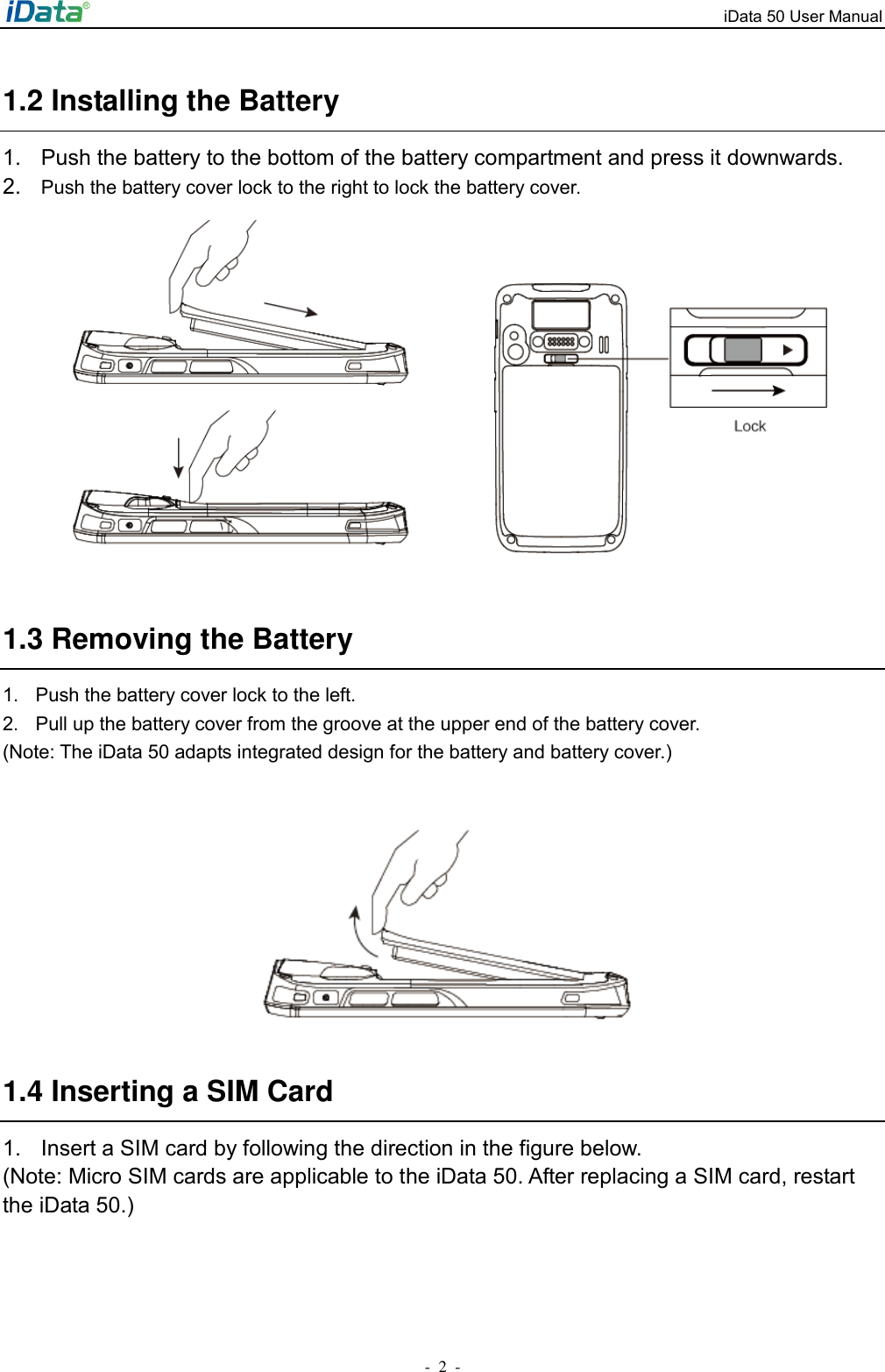 iData®

iData 50 User Manual

1.2 Installing the Battery

1. Push the battery to the bottom of the battery compartment and press it downwards.
2. Push the battery cover lock to the right to lock the battery cover.

Lock

1.3 Removing the Battery

1. Push the battery cover lock to the left.
2. Pull up the battery cover from the groove at the upper end of the battery cover.
(Note: The iData 50 adapts integrated design for the battery and battery cover.)

1.4 Inserting a SIM Card

1. Insert a SIM card by following the direction in the figure below.
(Note: Micro SIM cards are applicable to the iData 50. After replacing a SIM card, restart the iData 50.)

- 2 -