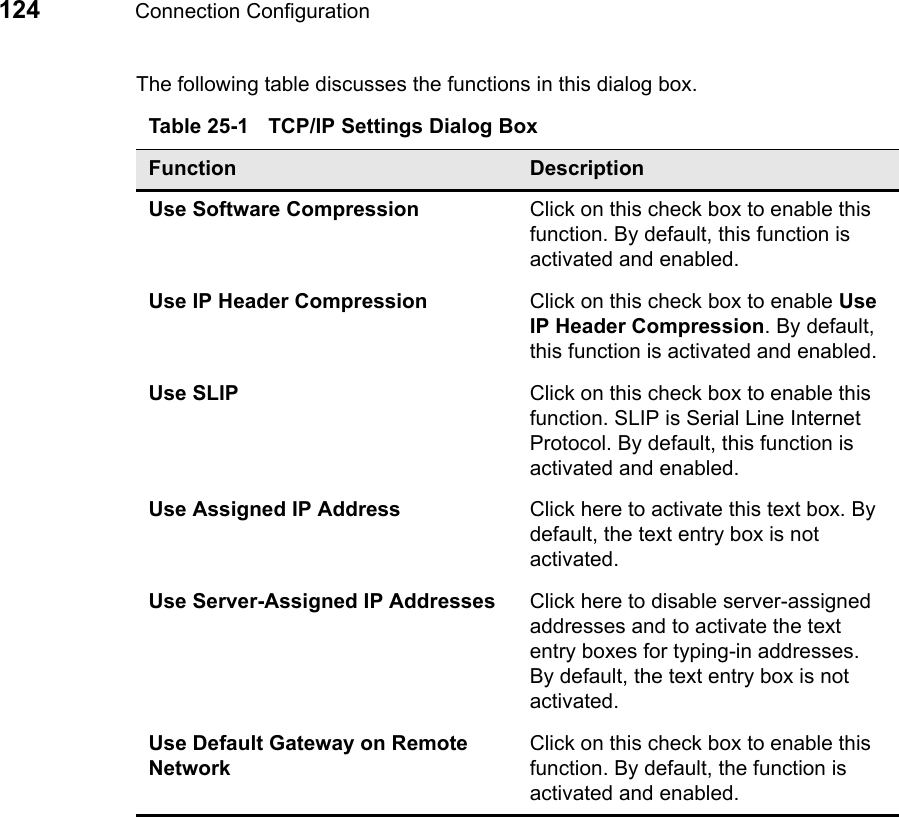 124 Connection Configuration

The following table discusses the functions in this dialog box.

Table 25-1 TCP/IP Settings Dialog Box

| Function | Description |
|---|---|
| Use Software Compression | Click on this check box to enable this function. By default, this function is activated and enabled. |
| Use IP Header Compression | Click on this check box to enable Use IP Header Compression. By default, this function is activated and enabled. |
| Use SLIP | Click on this check box to enable this function. SLIP is Serial Line Internet Protocol. By default, this function is activated and enabled. |
| Use Assigned IP Address | Click here to activate this text box. By default, the text entry box is not activated. |
| Use Server-Assigned IP Addresses | Click here to disable server-assigned addresses and to activate the text entry boxes for typing-in addresses. By default, the text entry box is not activated. |
| Use Default Gateway on Remote Network | Click on this check box to enable this function. By default, the function is activated and enabled. |