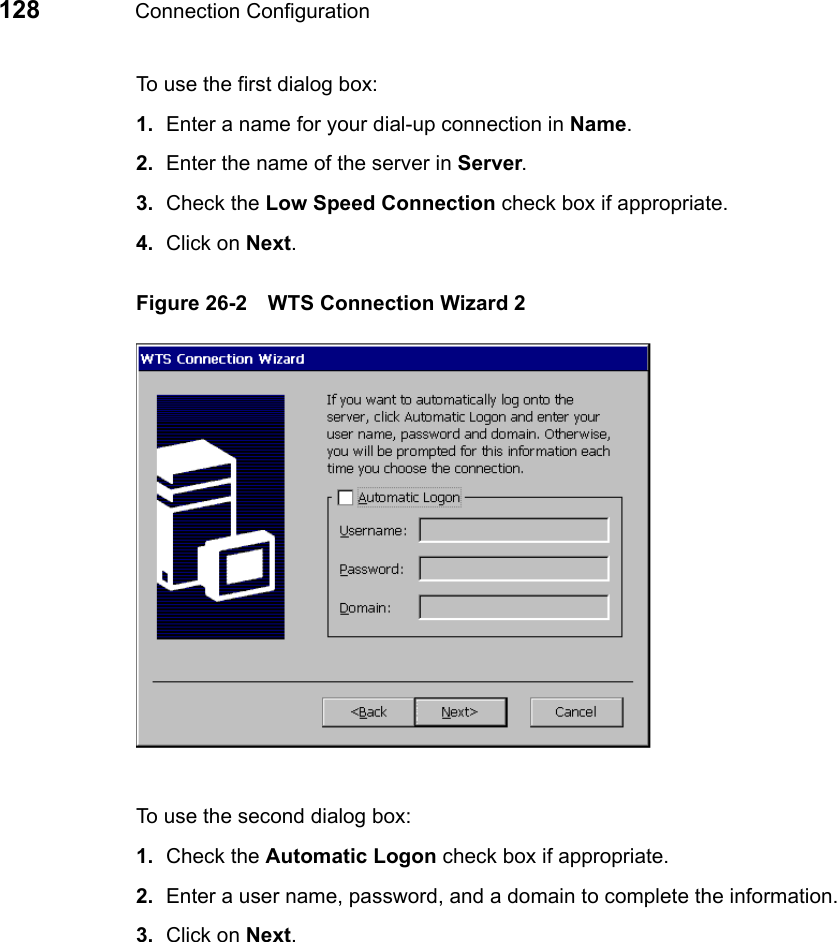 128 Connection Configuration

To use the first dialog box:

1. Enter a name for your dial-up connection in Name.

2. Enter the name of the server in Server.

3. Check the Low Speed Connection check box if appropriate.

4. Click on Next.

Figure 26-2 WTS Connection Wizard 2

WTS Connection Wizard

If you want to automatically log onto the server, click Automatic Logon and enter your user name, password and domain. Otherwise, you will be prompted for this information each time you choose the connection.

Automatic Logon

Username:

Password:

Domain:

<Back Next> Cancel

To use the second dialog box:

1. Check the Automatic Logon check box if appropriate.

2. Enter a user name, password, and a domain to complete the information.

3. Click on Next.