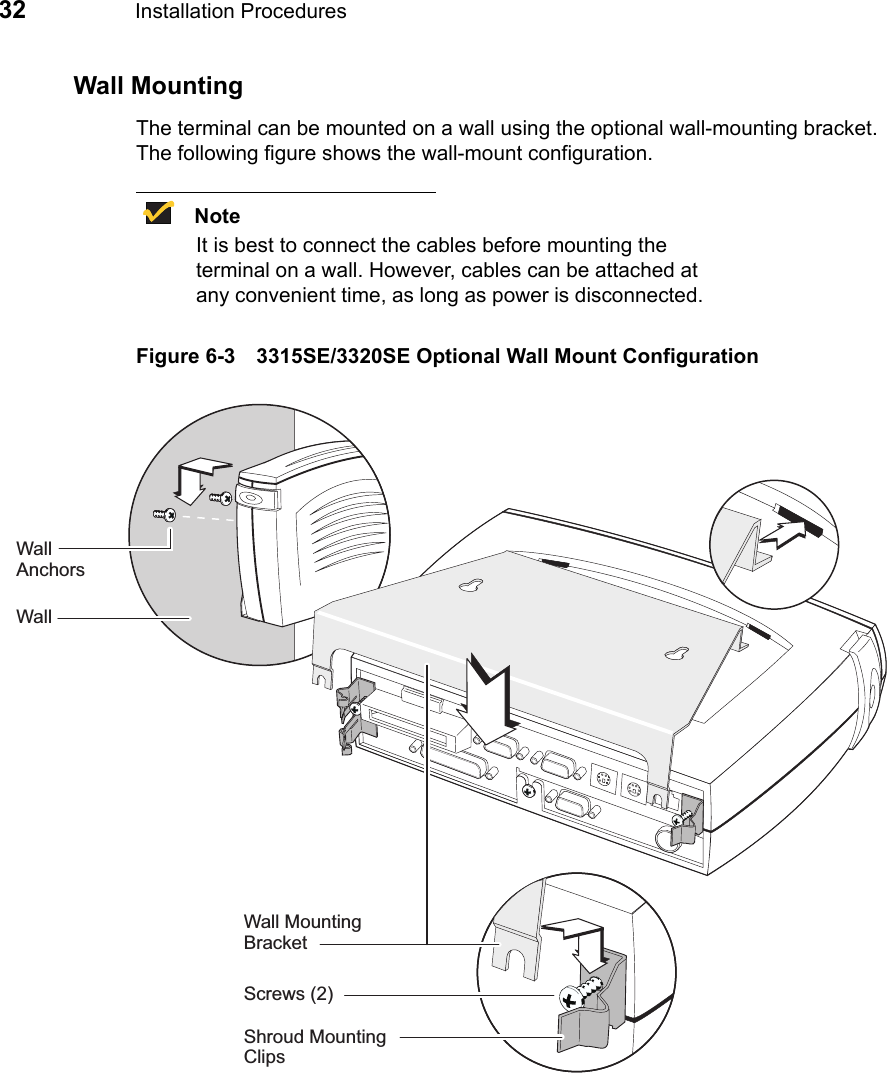 32 Installation Procedures

Wall Mounting

The terminal can be mounted on a wall using the optional wall-mounting bracket. The following figure shows the wall-mount configuration.

Note

It is best to connect the cables before mounting the terminal on a wall. However, cables can be attached at any convenient time, as long as power is disconnected.

Figure 6-3 3315SE/3320SE Optional Wall Mount Configuration

Wall Anchors

Wall

Wall Mounting Bracket

Screws (2)

Shroud Mounting Clips