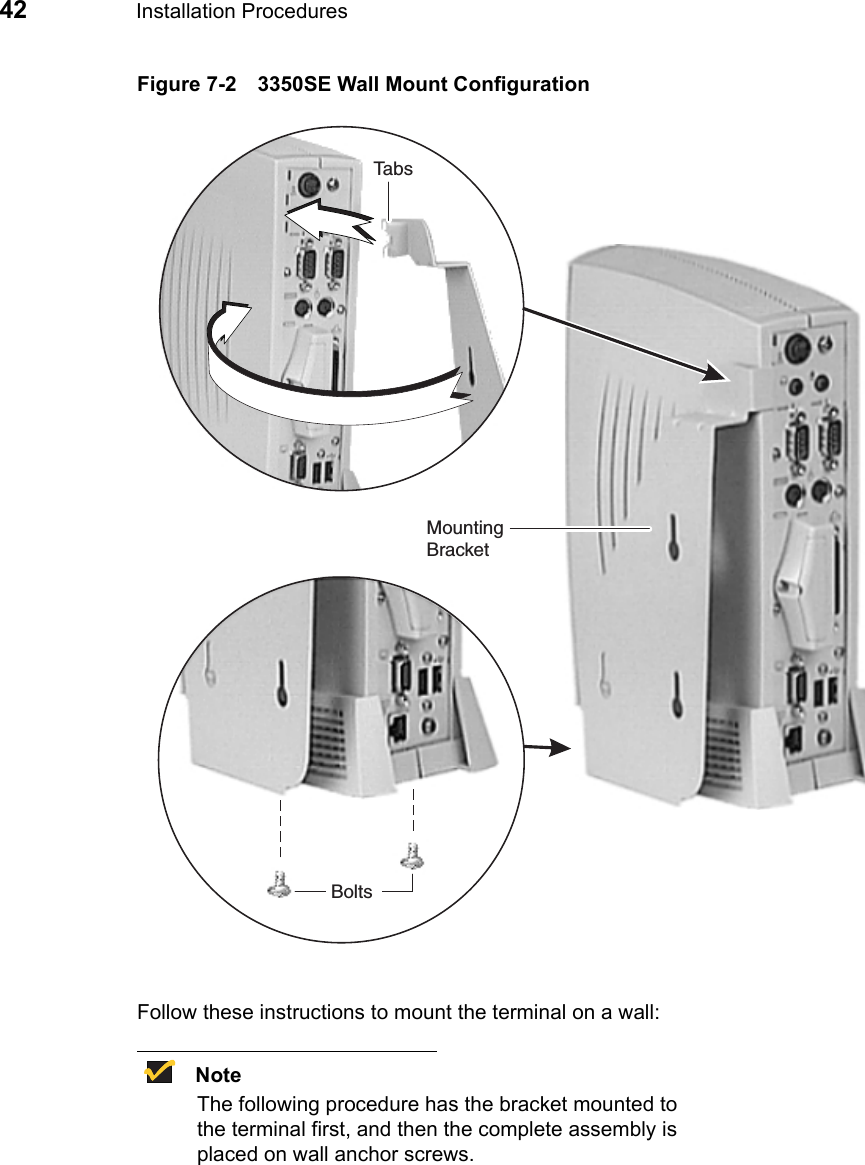 42 Installation Procedures

Figure 7-2 3350SE Wall Mount Configuration

Tabs

Mounting Bracket

Bolts

Follow these instructions to mount the terminal on a wall:

Note

The following procedure has the bracket mounted to the terminal first, and then the complete assembly is placed on wall anchor screws.