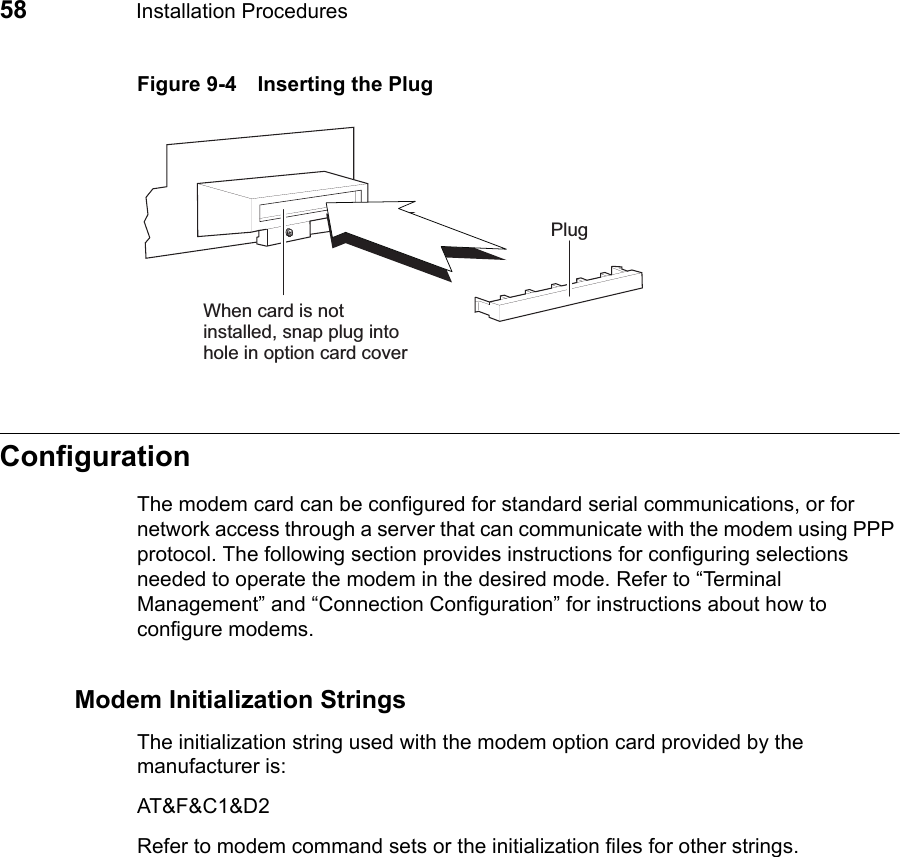 58 Installation Procedures

Figure 9-4 Inserting the Plug

Plug

When card is not installed, snap plug into hole in option card cover

Configuration

The modem card can be configured for standard serial communications, or for network access through a server that can communicate with the modem using PPP protocol. The following section provides instructions for configuring selections needed to operate the modem in the desired mode. Refer to “Terminal Management” and “Connection Configuration” for instructions about how to configure modems.

Modem Initialization Strings

The initialization string used with the modem option card provided by the manufacturer is:

AT&F&C1&D2

Refer to modem command sets or the initialization files for other strings.