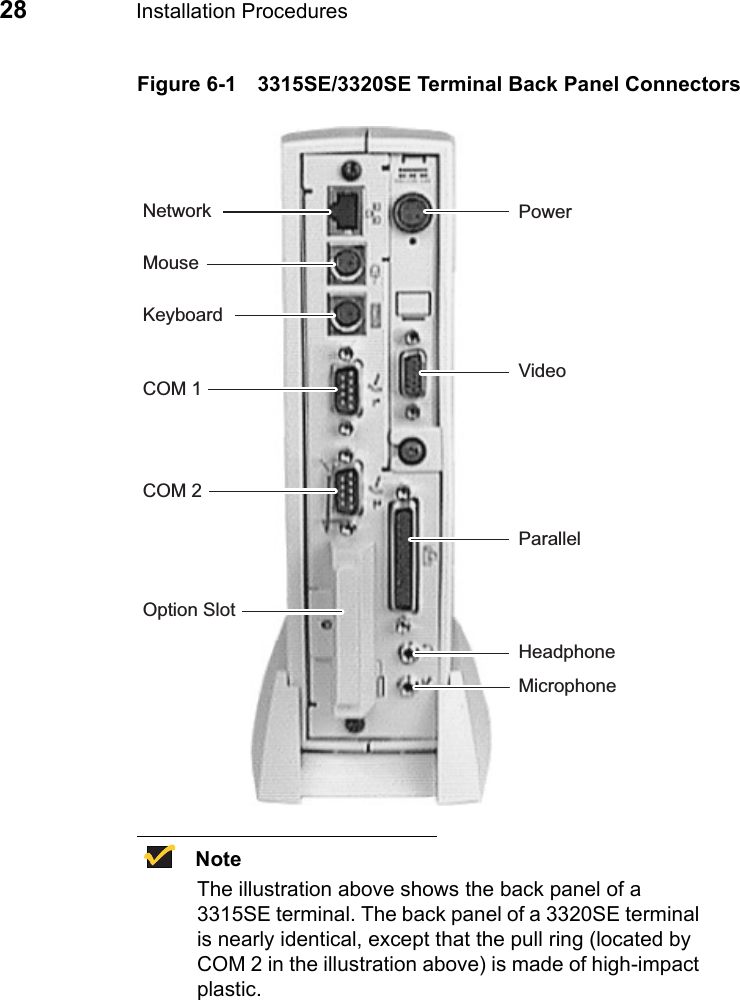 28 Installation Procedures

Figure 6-1 3315SE/3320SE Terminal Back Panel Connectors

Network

Mouse

Keyboard

COM 1

COM 2

Option Slot

Power

Video

Parallel

Headphone

Microphone

Note

The illustration above shows the back panel of a 3315SE terminal. The back panel of a 3320SE terminal is nearly identical, except that the pull ring (located by COM 2 in the illustration above) is made of high-impact plastic.