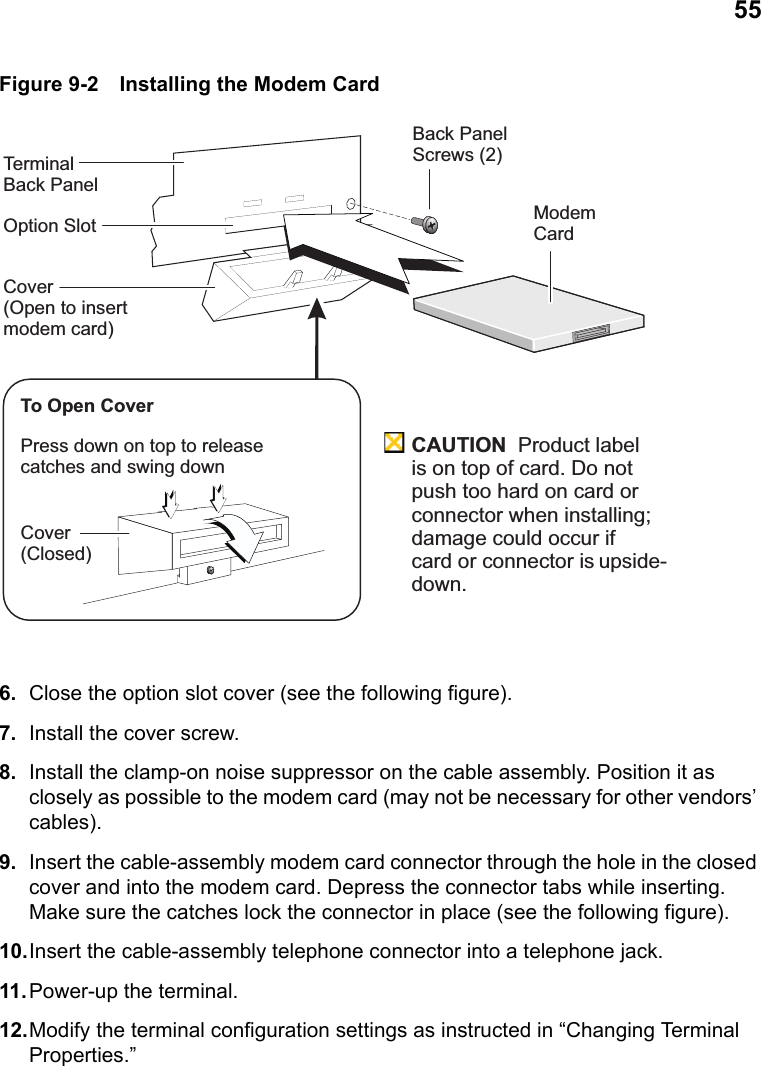 55

Figure 9-2 Installing the Modem Card

Terminal Back Panel

Option Slot

Cover (Open to insert modem card)

Back Panel Screws (2)

Modem Card

To Open Cover

Press down on top to release catches and swing down

Cover (Closed)

CAUTION Product label is on top of card. Do not push too hard on card or connector when installing; damage could occur if card or connector is upside-down.

6. Close the option slot cover (see the following figure).

7. Install the cover screw.

8. Install the clamp-on noise suppressor on the cable assembly. Position it as closely as possible to the modem card (may not be necessary for other vendors' cables).

9. Insert the cable-assembly modem card connector through the hole in the closed cover and into the modem card. Depress the connector tabs while inserting. Make sure the catches lock the connector in place (see the following figure).

10. Insert the cable-assembly telephone connector into a telephone jack.

11. Power-up the terminal.

12. Modify the terminal configuration settings as instructed in "Changing Terminal Properties."