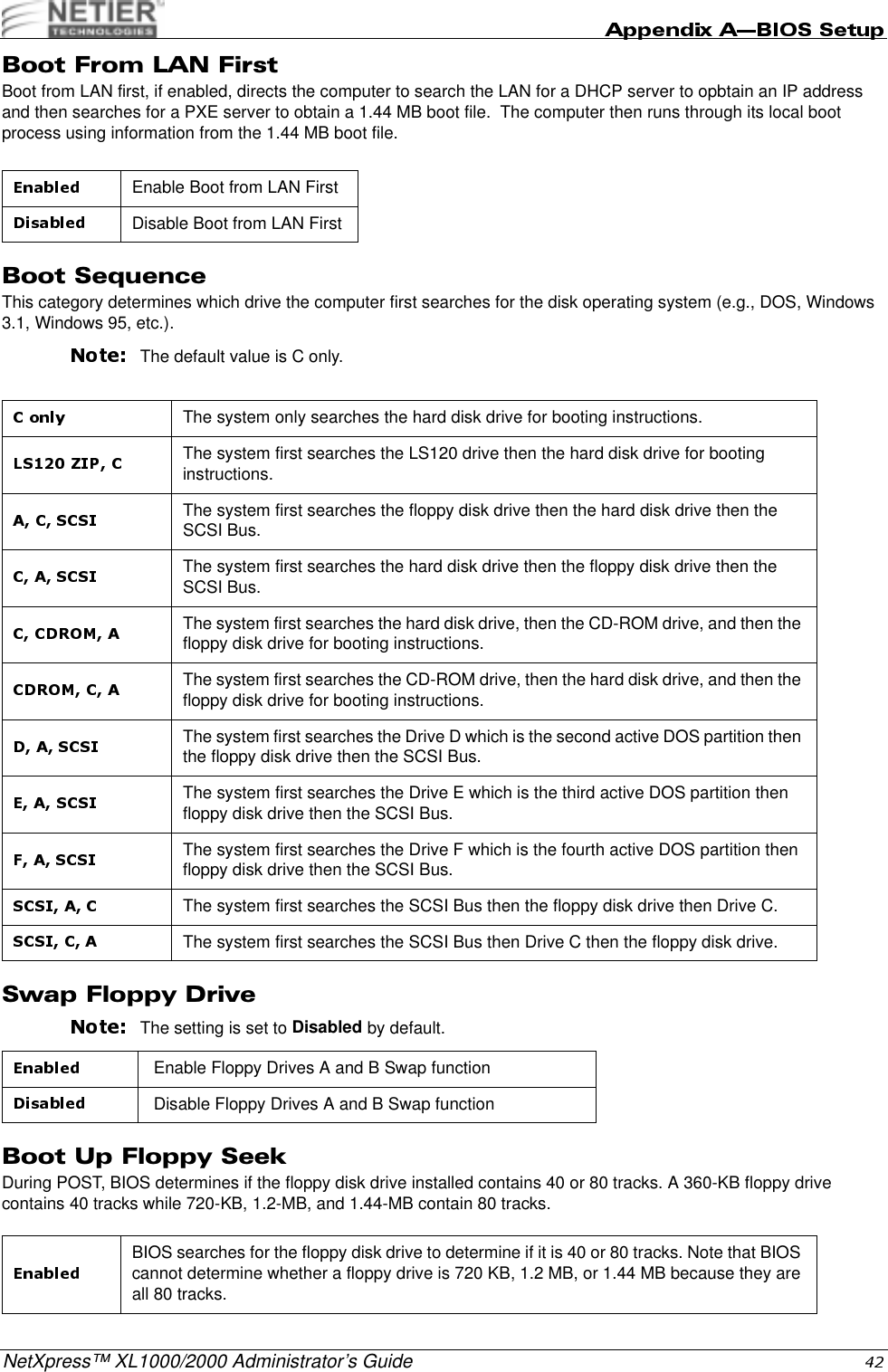 NETIER TECHNOLOGIES

Appendix A—BIOS Setup

Boot From LAN First

Boot from LAN first, if enabled, directs the computer to search the LAN for a DHCP server to opbtain an IP address and then searches for a PXE server to obtain a 1.44 MB boot file. The computer then runs through its local boot process using information from the 1.44 MB boot file.

| Enabled | Enable Boot from LAN First |
|---|---|
| Disabled | Disable Boot from LAN First |

Boot Sequence

This category determines which drive the computer first searches for the disk operating system (e.g., DOS, Windows 3.1, Windows 95, etc.).

Note: The default value is C only.

| C only | The system only searches the hard disk drive for booting instructions. |
|---|---|
| LS120 ZIP, C | The system first searches the LS120 drive then the hard disk drive for booting instructions. |
| A, C, SCSI | The system first searches the floppy disk drive then the hard disk drive then the SCSI Bus. |
| C, A, SCSI | The system first searches the hard disk drive then the floppy disk drive then the SCSI Bus. |
| C, CDROM, A | The system first searches the hard disk drive, then the CD-ROM drive, and then the floppy disk drive for booting instructions. |
| CDROM, C, A | The system first searches the CD-ROM drive, then the hard disk drive, and then the floppy disk drive for booting instructions. |
| D, A, SCSI | The system first searches the Drive D which is the second active DOS partition then the floppy disk drive then the SCSI Bus. |
| E, A, SCSI | The system first searches the Drive E which is the third active DOS partition then floppy disk drive then the SCSI Bus. |
| F, A, SCSI | The system first searches the Drive F which is the fourth active DOS partition then floppy disk drive then the SCSI Bus. |
| SCSI, A, C | The system first searches the SCSI Bus then the floppy disk drive then Drive C. |
| SCSI, C, A | The system first searches the SCSI Bus then Drive C then the floppy disk drive. |

Swap Floppy Drive

Note: The setting is set to Disabled by default.

| Enabled | Enable Floppy Drives A and B Swap function |
|---|---|
| Disabled | Disable Floppy Drives A and B Swap function |

Boot Up Floppy Seek

During POST, BIOS determines if the floppy disk drive installed contains 40 or 80 tracks. A 360-KB floppy drive contains 40 tracks while 720-KB, 1.2-MB, and 1.44-MB contain 80 tracks.

| Enabled | BIOS searches for the floppy disk drive to determine if it is 40 or 80 tracks. Note that BIOS cannot determine whether a floppy drive is 720 KB, 1.2 MB, or 1.44 MB because they are all 80 tracks. |
|---|---|

NetXpress™ XL1000/2000 Administrator's Guide 42