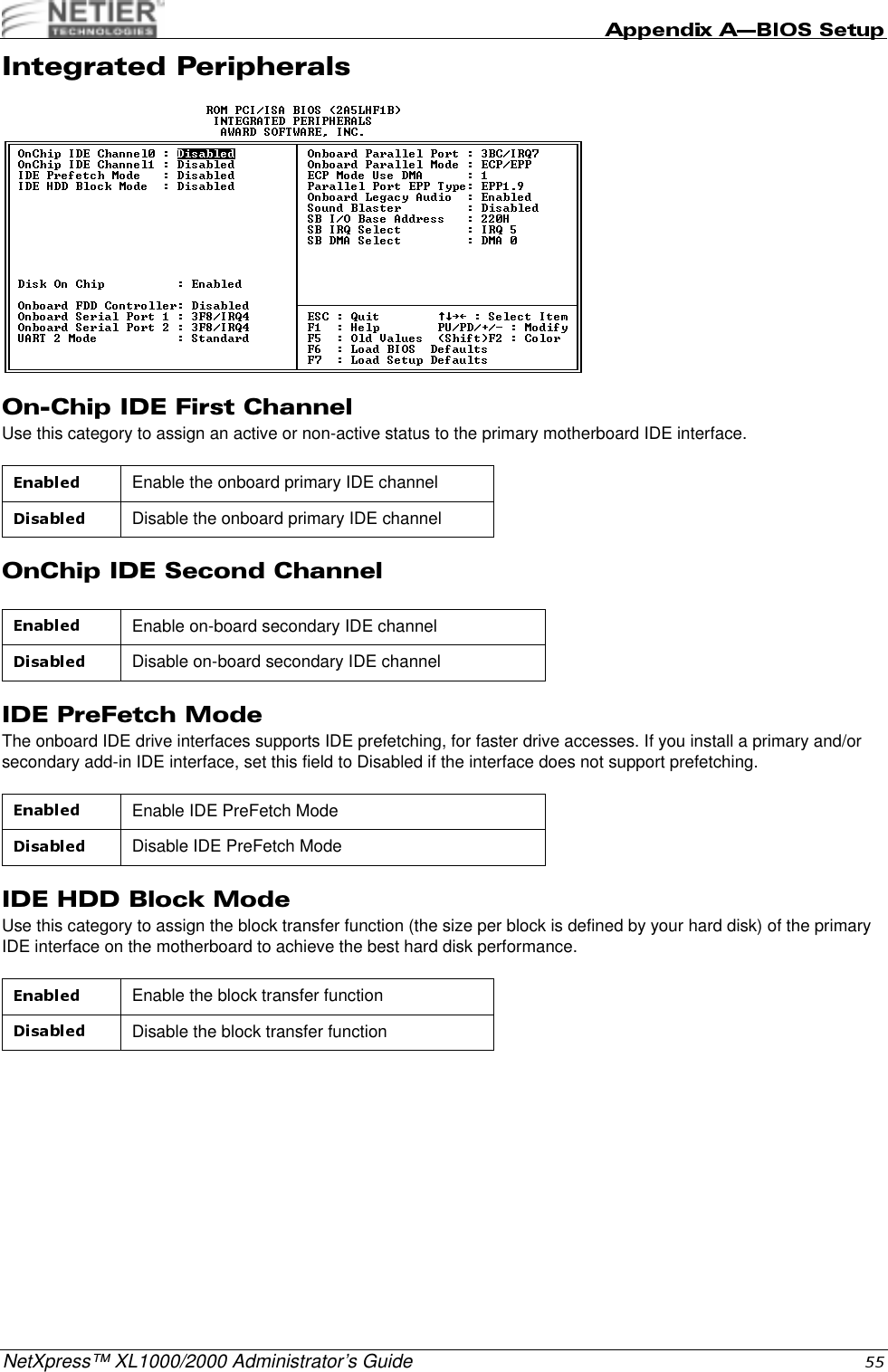 NETIER TECHNOLOGIES

Appendix A—BIOS Setup

Integrated Peripherals

ROM PCI/ISA BIOS (2A5LHF1B)
INTEGRATED PERIPHERALS
AWARD SOFTWARE, INC.

OnChip IDE Channel0 : Disabled
OnChip IDE Channel1 : Disabled
IDE Prefetch Mode : Disabled
IDE HDD Block Mode : Disabled

Disk On Chip : Enabled

Onboard FDD Controller: Disabled
Onboard Serial Port 1 : 3F8/IRQ4
Onboard Serial Port 2 : 3F8/IRQ4
UART 2 Mode : Standard

Onboard Parallel Port : 3BC/IRQ7
Onboard Parallel Mode : ECP/EPP
ECP Mode Use DMA : 1
Parallel Port EPP Type: EPP1.9
Onboard Legacy Audio : Enabled
Sound Blaster : Disabled
SB I/O Base Address : 220H
SB IRQ Select : IRQ 5
SB DMA Select : DMA 0

ESC : Quit ↑↓→← : Select Item
F1 : Help PU/PD/+/- : Modify
F5 : Old Values (Shift)F2 : Color
F6 : Load BIOS Defaults
F7 : Load Setup Defaults

On-Chip IDE First Channel

Use this category to assign an active or non-active status to the primary motherboard IDE interface.

| Enabled | Enable the onboard primary IDE channel |
|---|---|
| Disabled | Disable the onboard primary IDE channel |

OnChip IDE Second Channel

| Enabled | Enable on-board secondary IDE channel |
|---|---|
| Disabled | Disable on-board secondary IDE channel |

IDE PreFetch Mode

The onboard IDE drive interfaces supports IDE prefetching, for faster drive accesses. If you install a primary and/or secondary add-in IDE interface, set this field to Disabled if the interface does not support prefetching.

| Enabled | Enable IDE PreFetch Mode |
|---|---|
| Disabled | Disable IDE PreFetch Mode |

IDE HDD Block Mode

Use this category to assign the block transfer function (the size per block is defined by your hard disk) of the primary IDE interface on the motherboard to achieve the best hard disk performance.

| Enabled | Enable the block transfer function |
|---|---|
| Disabled | Disable the block transfer function |

NetXpress™ XL1000/2000 Administrator's Guide

55