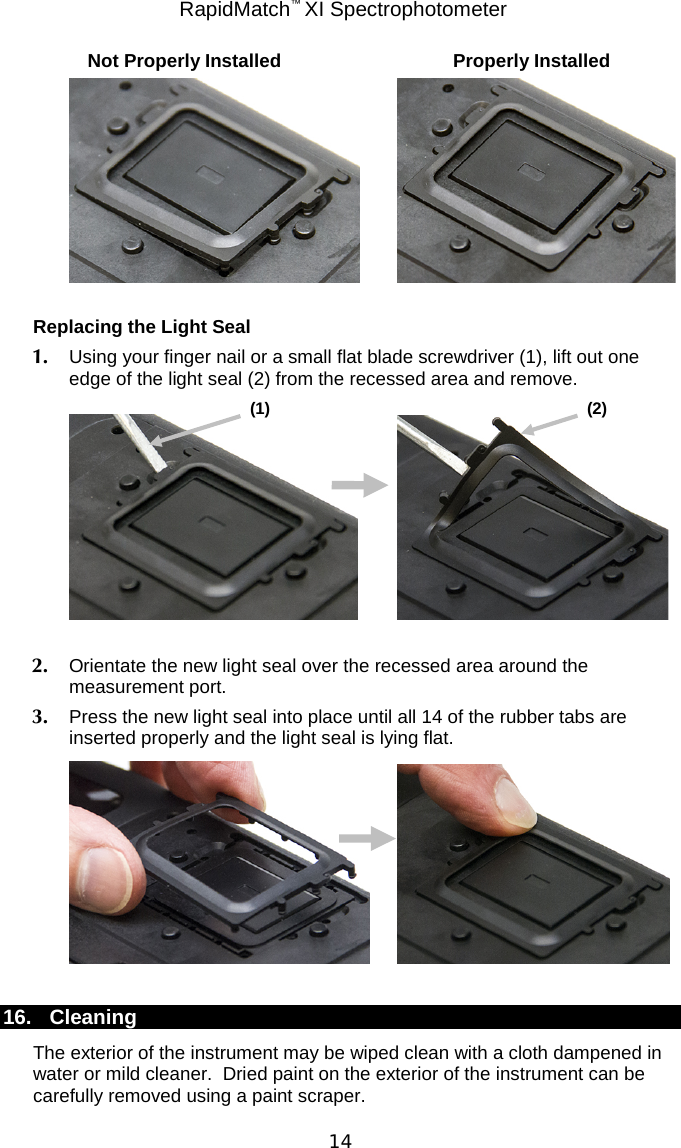 RapidMatch™ XI Spectrophotometer

Not Properly Installed

Properly Installed

Replacing the Light Seal

1. Using your finger nail or a small flat blade screwdriver (1), lift out one edge of the light seal (2) from the recessed area and remove.

(1)

(2)

2. Orientate the new light seal over the recessed area around the measurement port.

3. Press the new light seal into place until all 14 of the rubber tabs are inserted properly and the light seal is lying flat.

16. Cleaning

The exterior of the instrument may be wiped clean with a cloth dampened in water or mild cleaner. Dried paint on the exterior of the instrument can be carefully removed using a paint scraper.

14