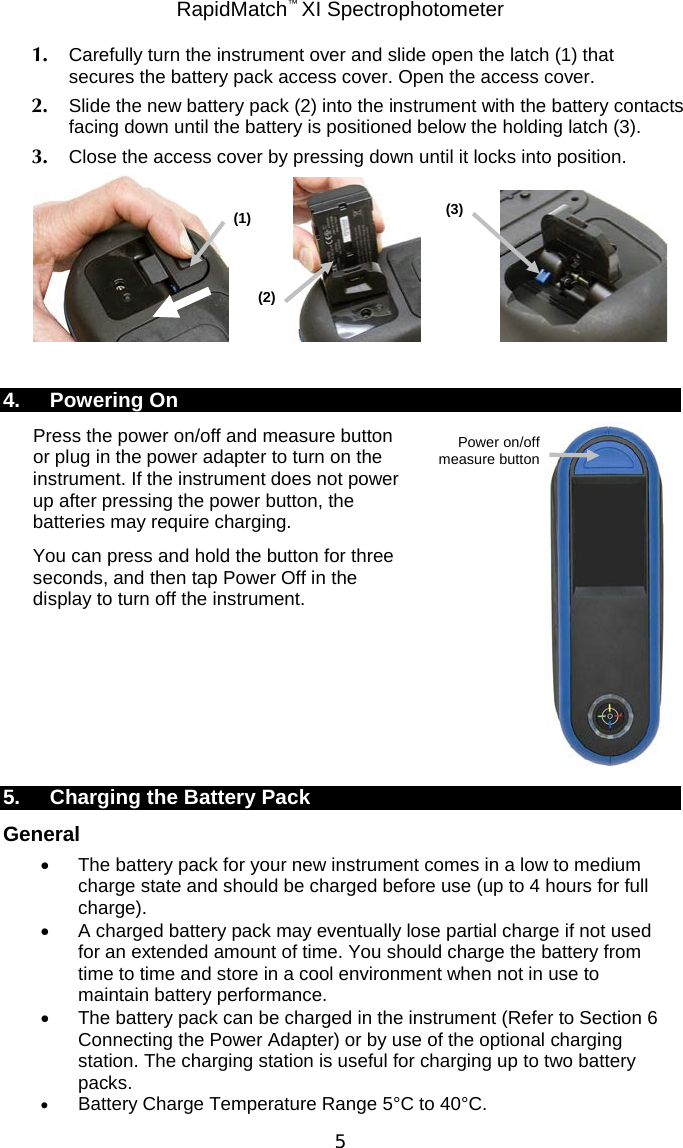 RapidMatch™ XI Spectrophotometer

1. Carefully turn the instrument over and slide open the latch (1) that secures the battery pack access cover. Open the access cover.

2. Slide the new battery pack (2) into the instrument with the battery contacts facing down until the battery is positioned below the holding latch (3).

3. Close the access cover by pressing down until it locks into position.

(1)

(2)

(3)

4. Powering On

Press the power on/off and measure button or plug in the power adapter to turn on the instrument. If the instrument does not power up after pressing the power button, the batteries may require charging.

You can press and hold the button for three seconds, and then tap Power Off in the display to turn off the instrument.

Power on/off measure button

5. Charging the Battery Pack

General

• The battery pack for your new instrument comes in a low to medium charge state and should be charged before use (up to 4 hours for full charge).

• A charged battery pack may eventually lose partial charge if not used for an extended amount of time. You should charge the battery from time to time and store in a cool environment when not in use to maintain battery performance.

• The battery pack can be charged in the instrument (Refer to Section 6 Connecting the Power Adapter) or by use of the optional charging station. The charging station is useful for charging up to two battery packs.

• Battery Charge Temperature Range 5°C to 40°C.

5