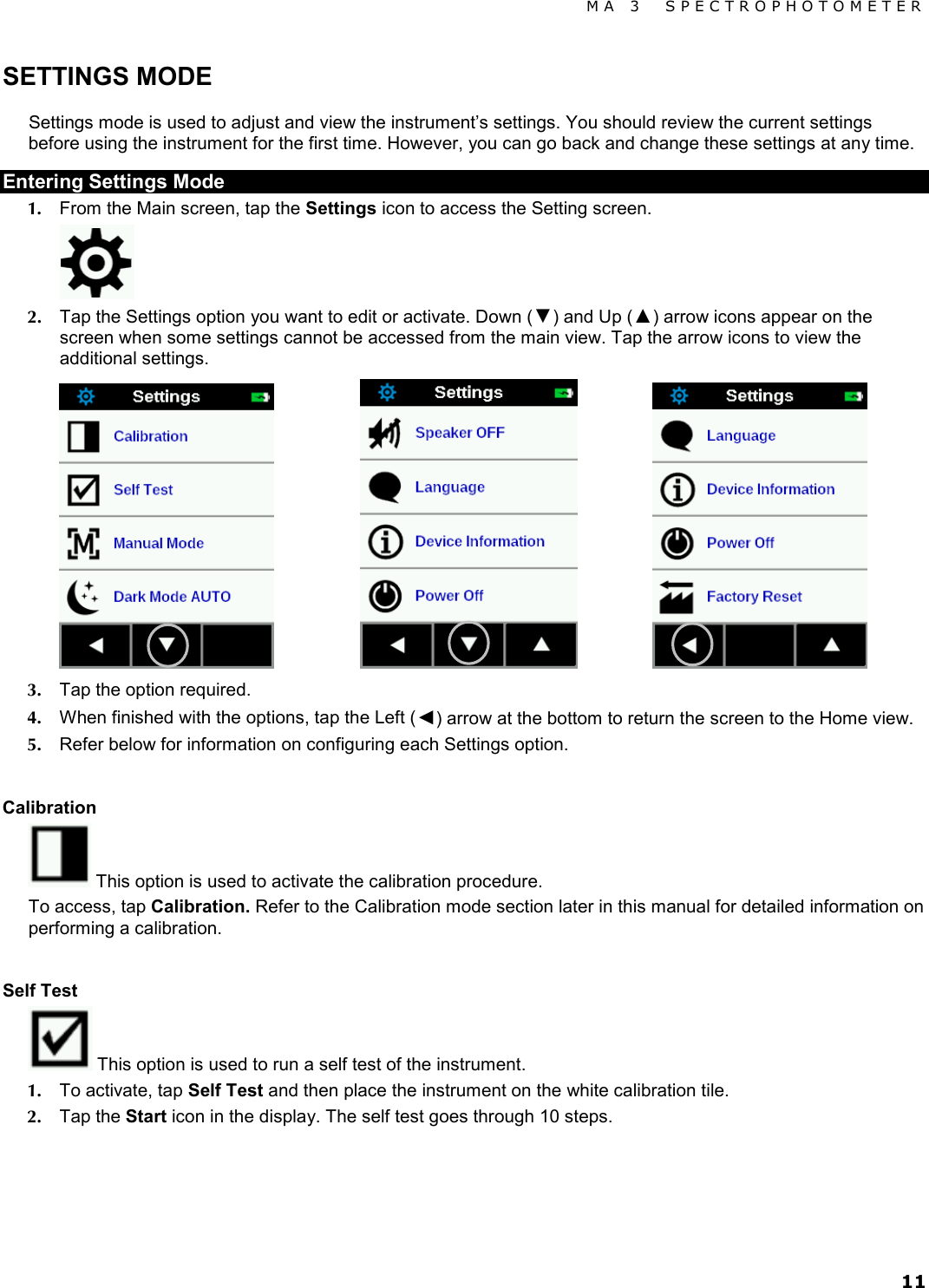 MA 3 SPECTROPHOTOMETER

SETTINGS MODE

Settings mode is used to adjust and view the instrument's settings. You should review the current settings before using the instrument for the first time. However, you can go back and change these settings at any time.

Entering Settings Mode

1. From the Main screen, tap the **Settings** icon to access the Setting screen.

2. Tap the Settings option you want to edit or activate. Down (▼) and Up (▲) arrow icons appear on the screen when some settings cannot be accessed from the main view. Tap the arrow icons to view the additional settings.

Settings
Calibration
Self Test
Manual Mode
Dark Mode AUTO

Settings
Speaker OFF
Language
Device Information
Power Off

Settings
Language
Device Information
Power Off
Factory Reset

3. Tap the option required.
4. When finished with the options, tap the Left (◀) arrow at the bottom to return the screen to the Home view.
5. Refer below for information on configuring each Settings option.

Calibration

This option is used to activate the calibration procedure.
To access, tap **Calibration.** Refer to the Calibration mode section later in this manual for detailed information on performing a calibration.

Self Test

This option is used to run a self test of the instrument.
1. To activate, tap **Self Test** and then place the instrument on the white calibration tile.
2. Tap the **Start** icon in the display. The self test goes through 10 steps.

11