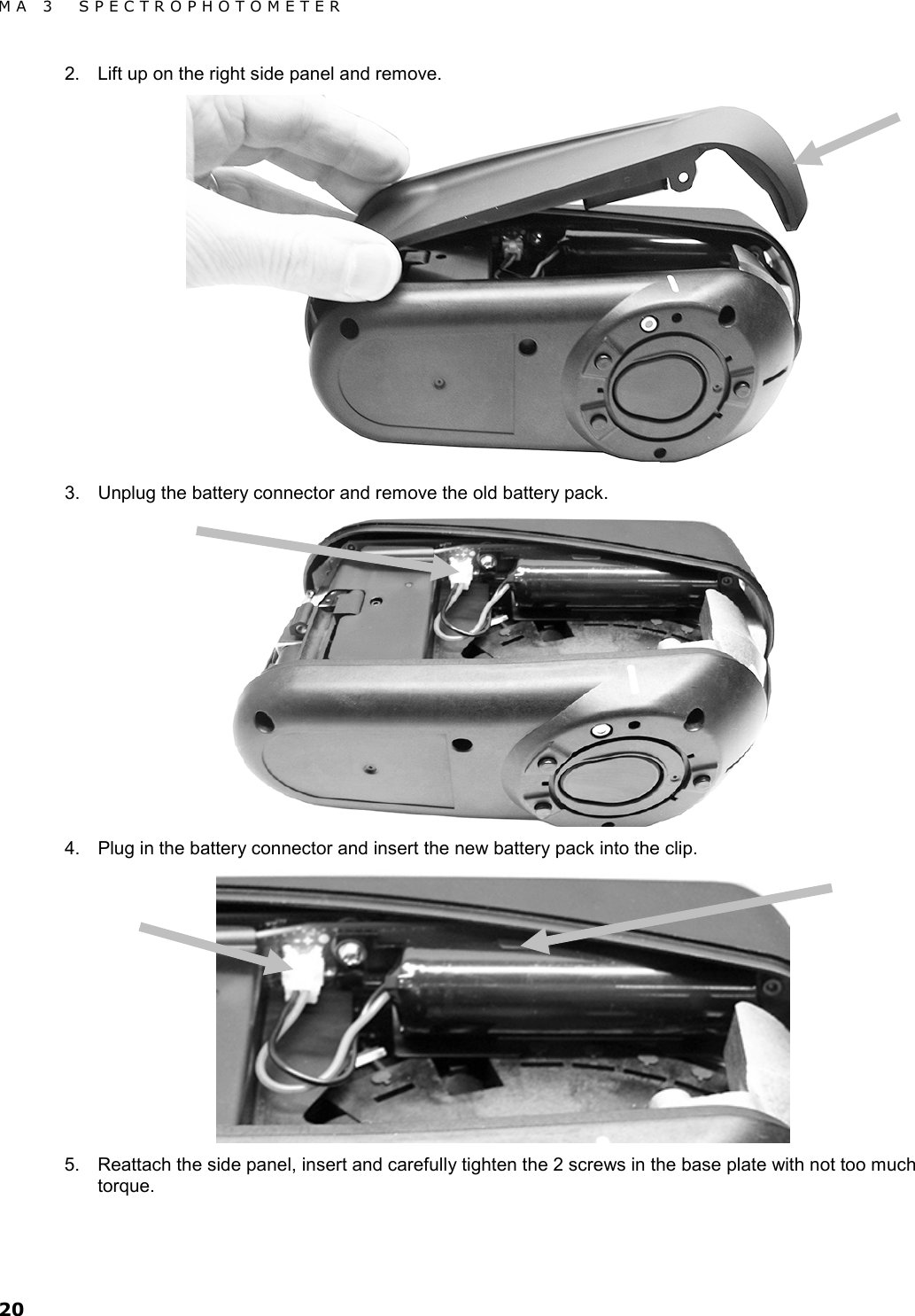 MA 3 SPECTROPHOTOMETER

2. Lift up on the right side panel and remove.

3. Unplug the battery connector and remove the old battery pack.

4. Plug in the battery connector and insert the new battery pack into the clip.

5. Reattach the side panel, insert and carefully tighten the 2 screws in the base plate with not too much torque.

20