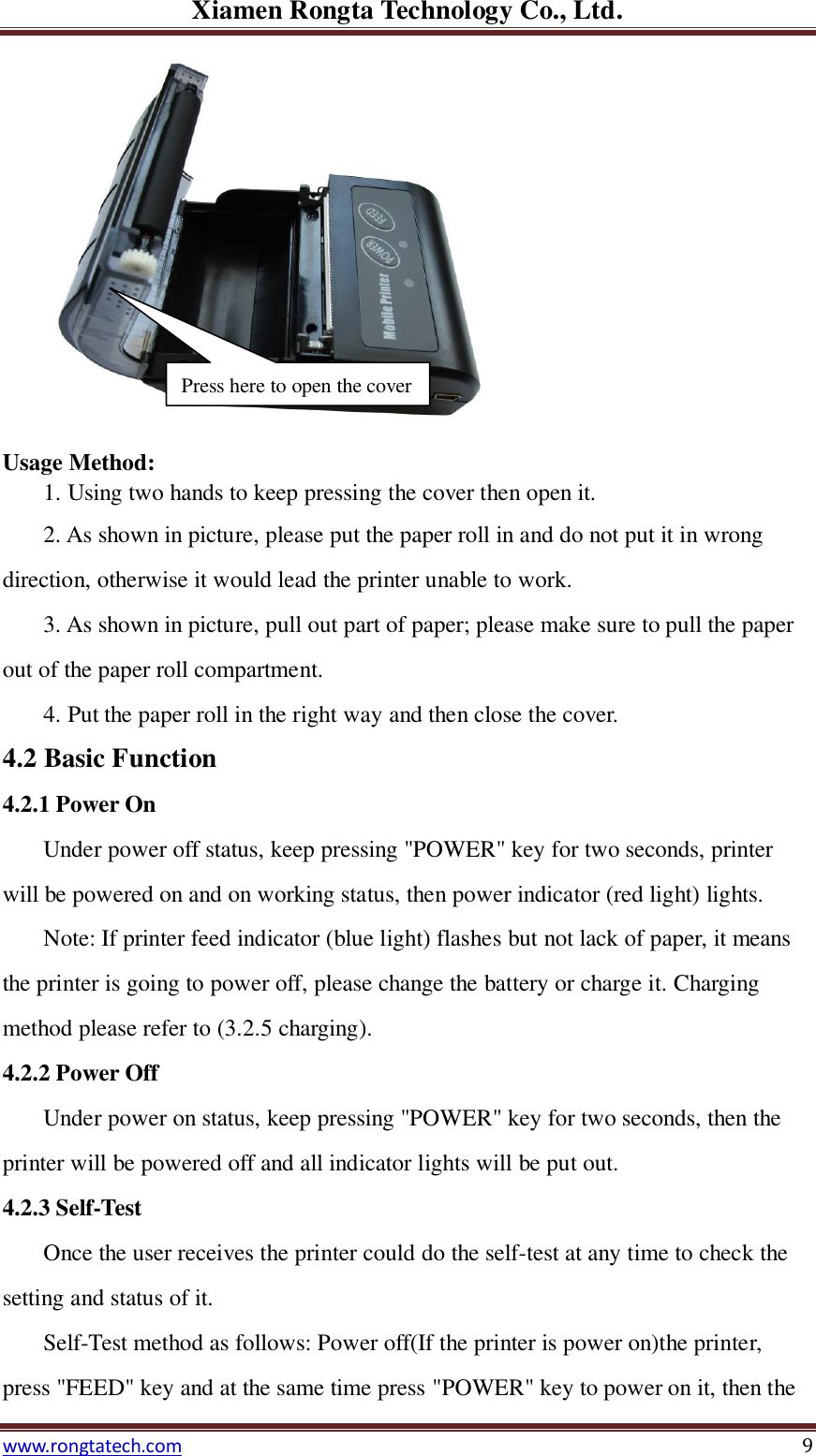 Xiamen Rongta Technology Co., Ltd.

FEED

POWER

Mobile Printer

Press here to open the cover

Usage Method:

1. Using two hands to keep pressing the cover then open it.

2. As shown in picture, please put the paper roll in and do not put it in wrong direction, otherwise it would lead the printer unable to work.

3. As shown in picture, pull out part of paper; please make sure to pull the paper out of the paper roll compartment.

4. Put the paper roll in the right way and then close the cover.

4.2 Basic Function

4.2.1 Power On

Under power off status, keep pressing "POWER" key for two seconds, printer will be powered on and on working status, then power indicator (red light) lights.

Note: If printer feed indicator (blue light) flashes but not lack of paper, it means the printer is going to power off, please change the battery or charge it. Charging method please refer to (3.2.5 charging).

4.2.2 Power Off

Under power on status, keep pressing "POWER" key for two seconds, then the printer will be powered off and all indicator lights will be put out.

4.2.3 Self-Test

Once the user receives the printer could do the self-test at any time to check the setting and status of it.

Self-Test method as follows: Power off(If the printer is power on)the printer, press "FEED" key and at the same time press "POWER" key to power on it, then the

www.rongtatech.com 9