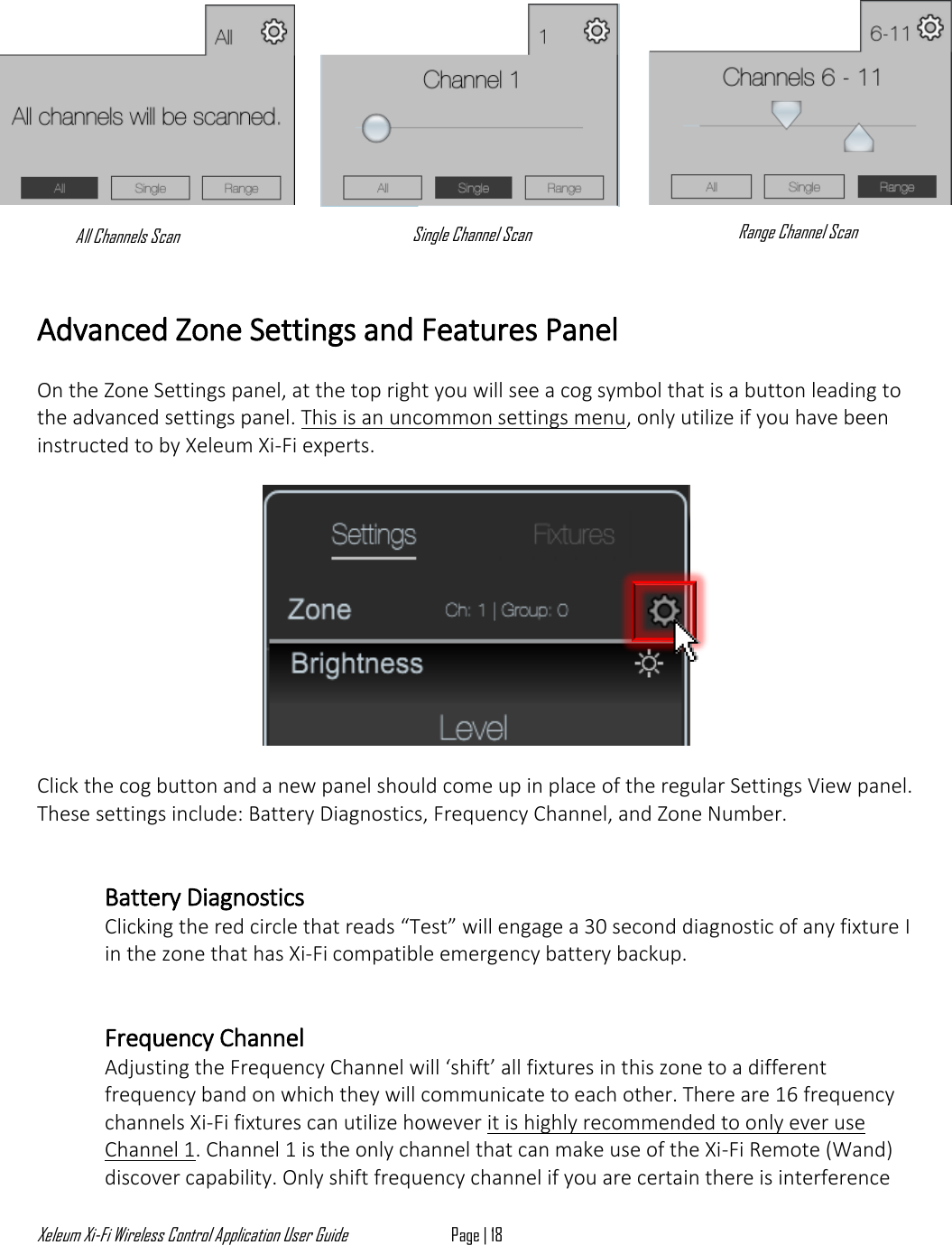 All

All channels will be scanned.

All Single Range

All Channels Scan

1

Channel 1

All Single Range

Single Channel Scan

6-11

Channels 6 - 11

All Single Range

Range Channel Scan

Advanced Zone Settings and Features Panel

On the Zone Settings panel, at the top right you will see a cog symbol that is a button leading to the advanced settings panel. This is an uncommon settings menu, only utilize if you have been instructed to by Xeleum Xi-Fi experts.

Settings Fixtures

Zone Ch: 1 | Group: 0

Brightness

Level

Click the cog button and a new panel should come up in place of the regular Settings View panel. These settings include: Battery Diagnostics, Frequency Channel, and Zone Number.

Battery Diagnostics
Clicking the red circle that reads “Test” will engage a 30 second diagnostic of any fixture I in the zone that has Xi-Fi compatible emergency battery backup.

Frequency Channel
Adjusting the Frequency Channel will ‘shift’ all fixtures in this zone to a different frequency band on which they will communicate to each other. There are 16 frequency channels Xi-Fi fixtures can utilize however it is highly recommended to only ever use Channel 1. Channel 1 is the only channel that can make use of the Xi-Fi Remote (Wand) discover capability. Only shift frequency channel if you are certain there is interference

Xeleum Xi-Fi Wireless Control Application User Guide Page | 18