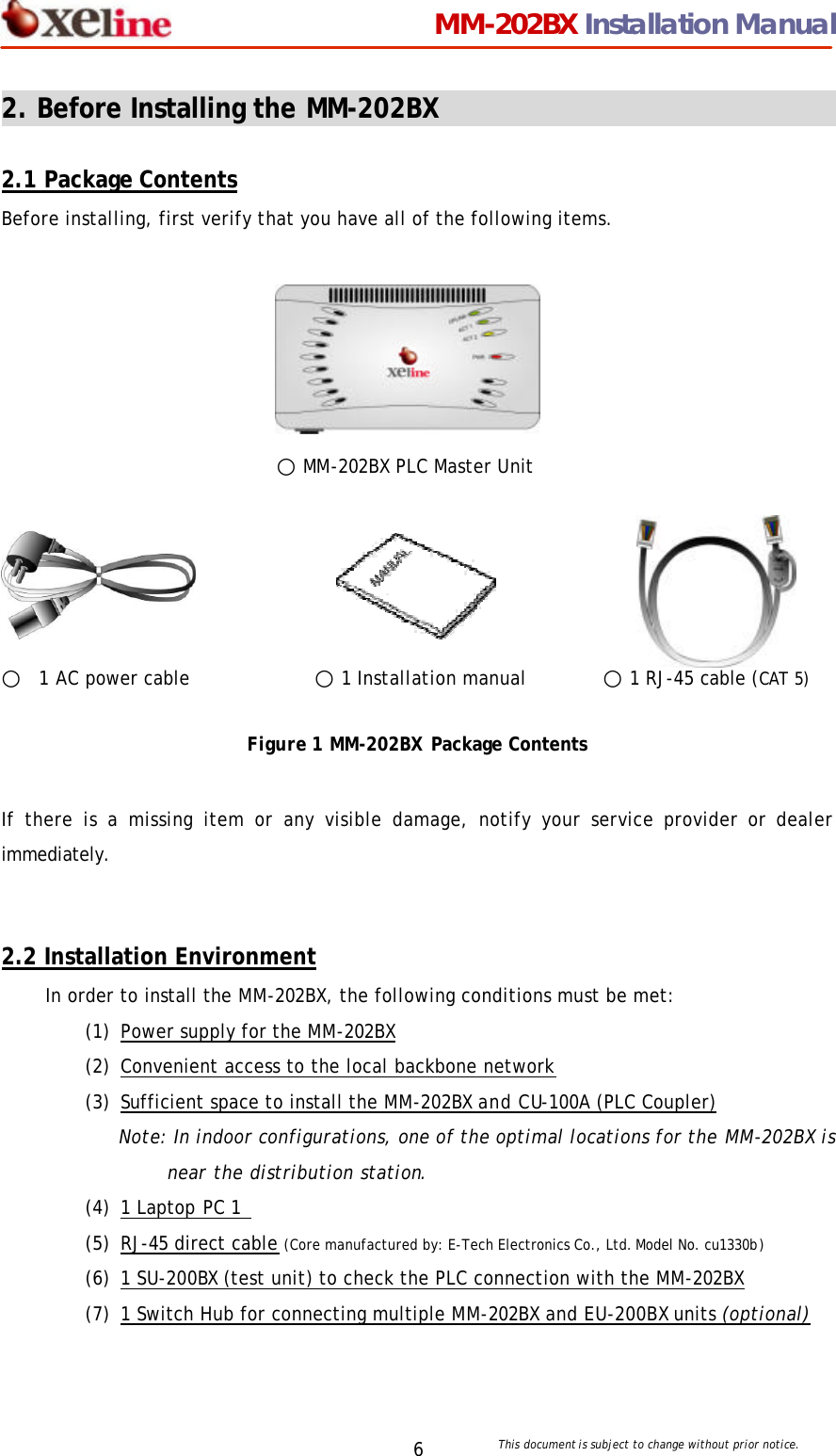 xeline MM-202BX Installation Manual

2. Before Installing the MM-202BX

2.1 Package Contents

Before installing, first verify that you have all of the following items.

xeline

○ MM-202BX PLC Master Unit

MANUAL

○ 1 AC power cable

○ 1 Installation manual

○ 1 RJ-45 cable (CAT 5)

Figure 1 MM-202BX Package Contents

If there is a missing item or any visible damage, notify your service provider or dealer immediately.

2.2 Installation Environment

In order to install the MM-202BX, the following conditions must be met:

(1) Power supply for the MM-202BX

(2) Convenient access to the local backbone network

(3) Sufficient space to install the MM-202BX and CU-100A (PLC Coupler)

Note: In indoor configurations, one of the optimal locations for the MM-202BX is near the distribution station.

(4) 1 Laptop PC 1

(5) RJ-45 direct cable (Core manufactured by: E-Tech Electronics Co., Ltd. Model No. cu1330b)

(6) 1 SU-200BX (test unit) to check the PLC connection with the MM-202BX

(7) 1 Switch Hub for connecting multiple MM-202BX and EU-200BX units (optional)

6

This document is subject to change without prior notice.