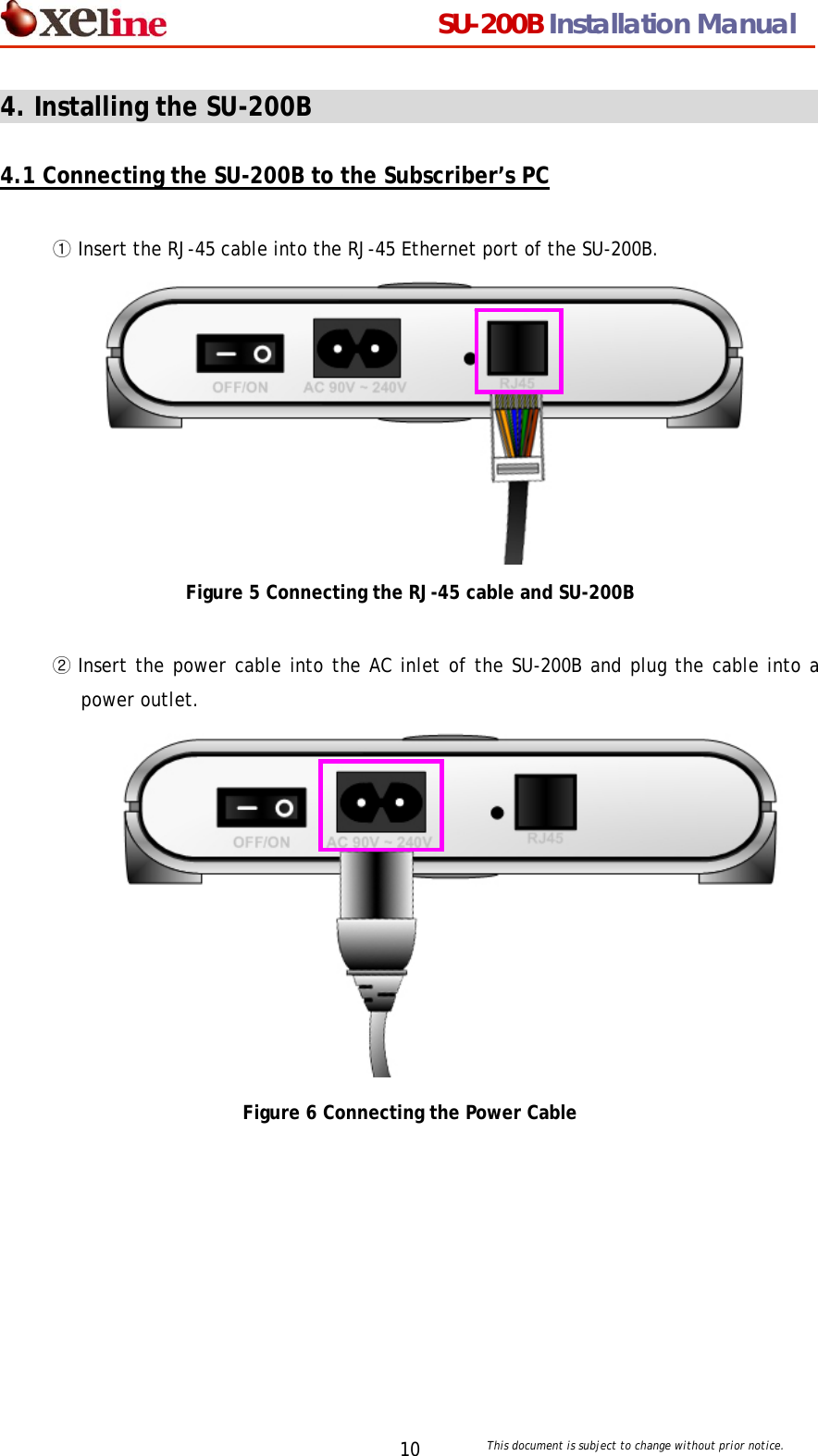 xeline

SU-200B Installation Manual

4. Installing the SU-200B

4.1 Connecting the SU-200B to the Subscriber's PC

① Insert the RJ-45 cable into the RJ-45 Ethernet port of the SU-200B.

OFF/ON AC 90V ~ 240V RJ45

Figure 5 Connecting the RJ-45 cable and SU-200B

② Insert the power cable into the AC inlet of the SU-200B and plug the cable into a power outlet.

OFF/ON AC 90V ~ 240V RJ45

Figure 6 Connecting the Power Cable

10

This document is subject to change without prior notice.