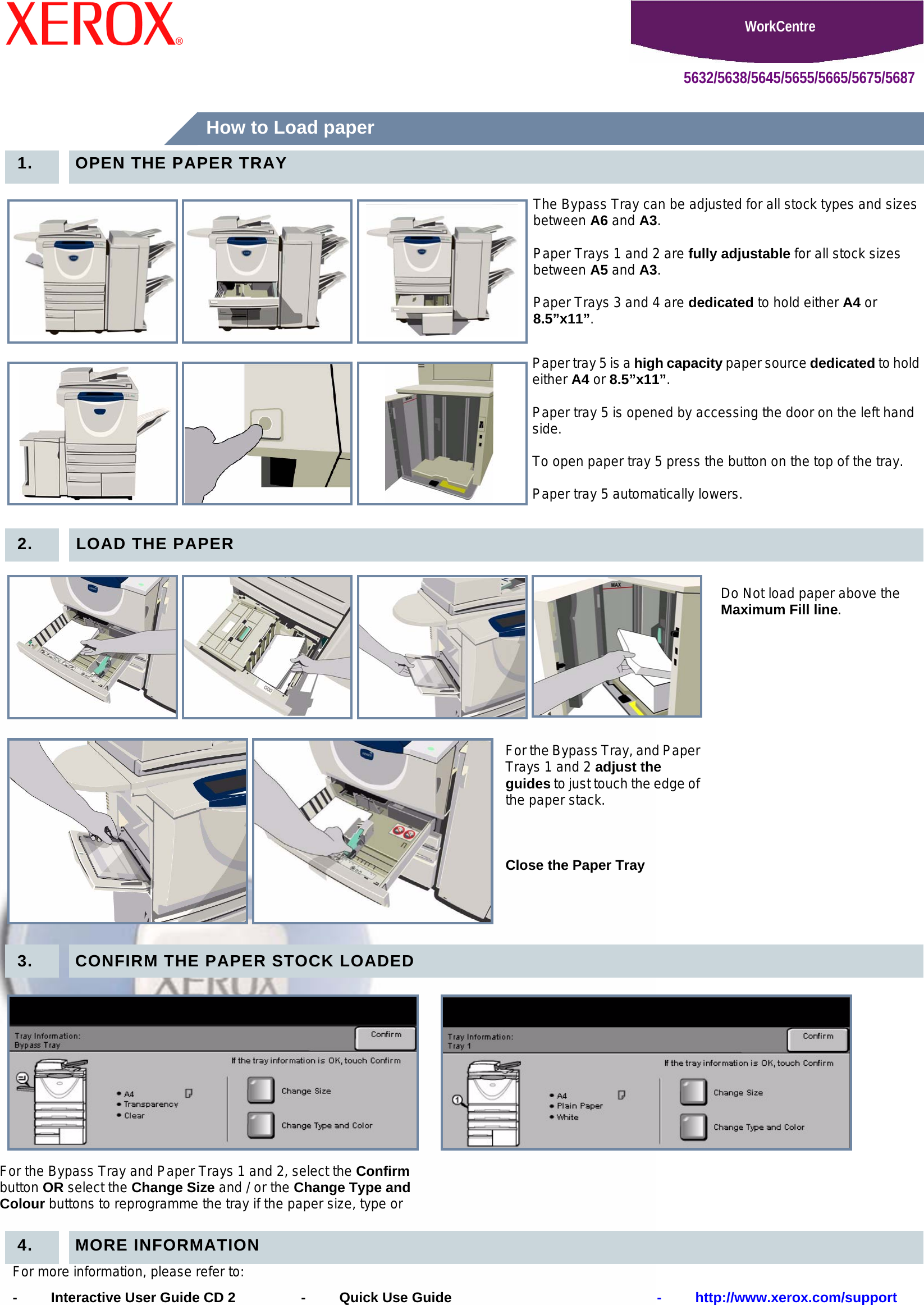 XEROX®

WorkCentre

5632/5638/5645/5655/5665/5675/5687

How to Load paper

1. OPEN THE PAPER TRAY

The Bypass Tray can be adjusted for all stock types and sizes between A6 and A3.

Paper Trays 1 and 2 are fully adjustable for all stock sizes between A5 and A3.

Paper Trays 3 and 4 are dedicated to hold either A4 or 8.5”x11”.

Paper tray 5 is a high capacity paper source dedicated to hold either A4 or 8.5”x11”.

Paper tray 5 is opened by accessing the door on the left hand side.

To open paper tray 5 press the button on the top of the tray.

Paper tray 5 automatically lowers.

2. LOAD THE PAPER

MAX

Do Not load paper above the Maximum Fill line.

For the Bypass Tray, and Paper Trays 1 and 2 adjust the guides to just touch the edge of the paper stack.

Close the Paper Tray

3. CONFIRM THE PAPER STOCK LOADED

Tray Information:
Bypass Tray

Confirm

If the tray information is OK, touch Confirm

• A4
• Transparency
• Clear

Change Size

Change Type and Color

Tray Information:
Tray 1

Confirm

If the tray information is OK, touch Confirm

• A4
• Plain Paper
• White

Change Size

Change Type and Color

For the Bypass Tray and Paper Trays 1 and 2, select the Confirm button OR select the Change Size and / or the Change Type and Colour buttons to reprogramme the tray if the paper size, type or

4. MORE INFORMATION

For more information, please refer to:

- Interactive User Guide CD 2 - Quick Use Guide - http://www.xerox.com/support