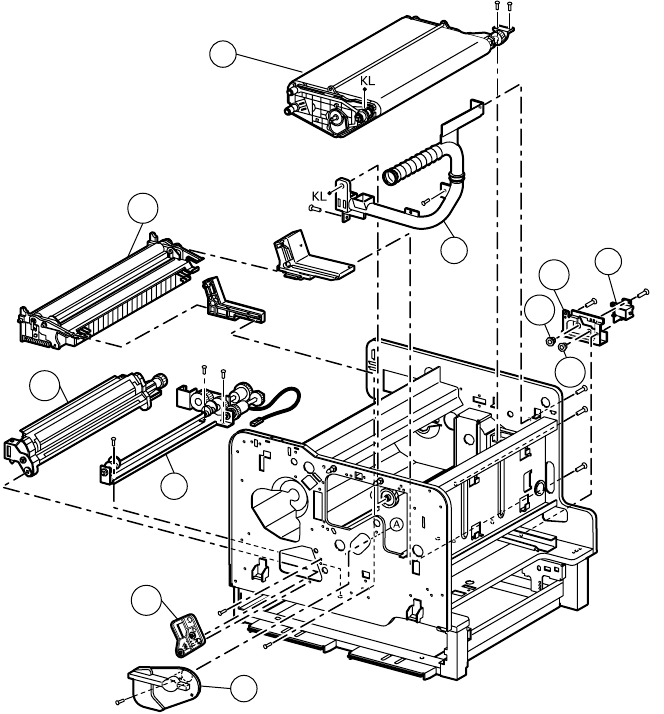 KL
KL
A