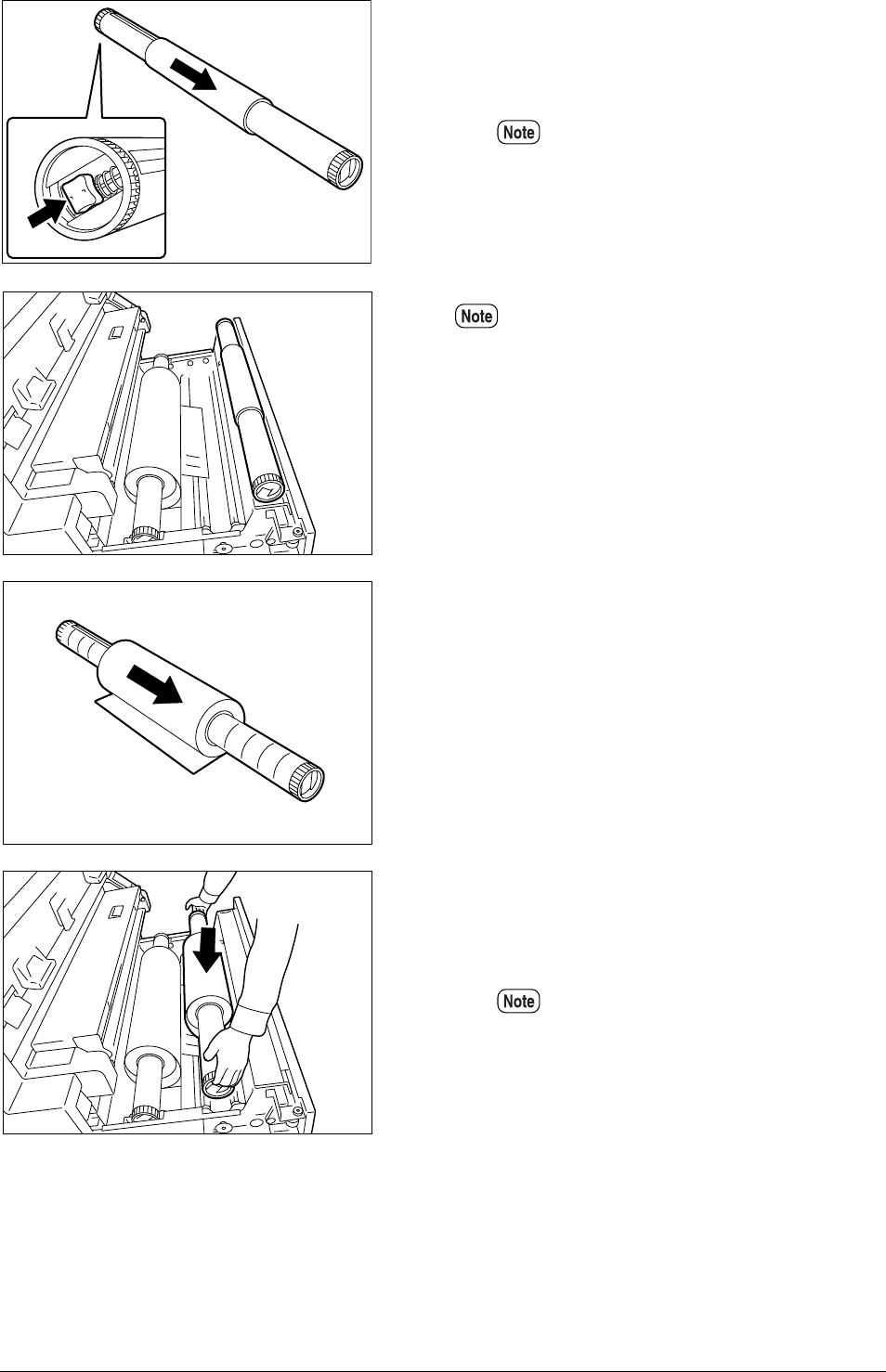 Note

Note

Note