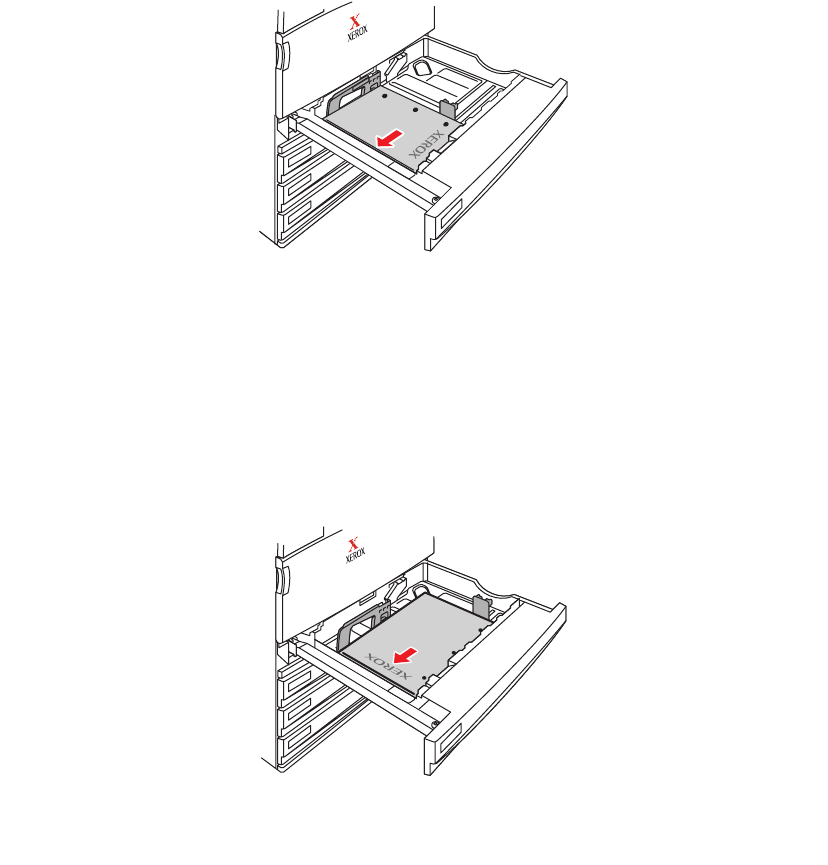 XEROX

XEROX

XEROX

XEROX