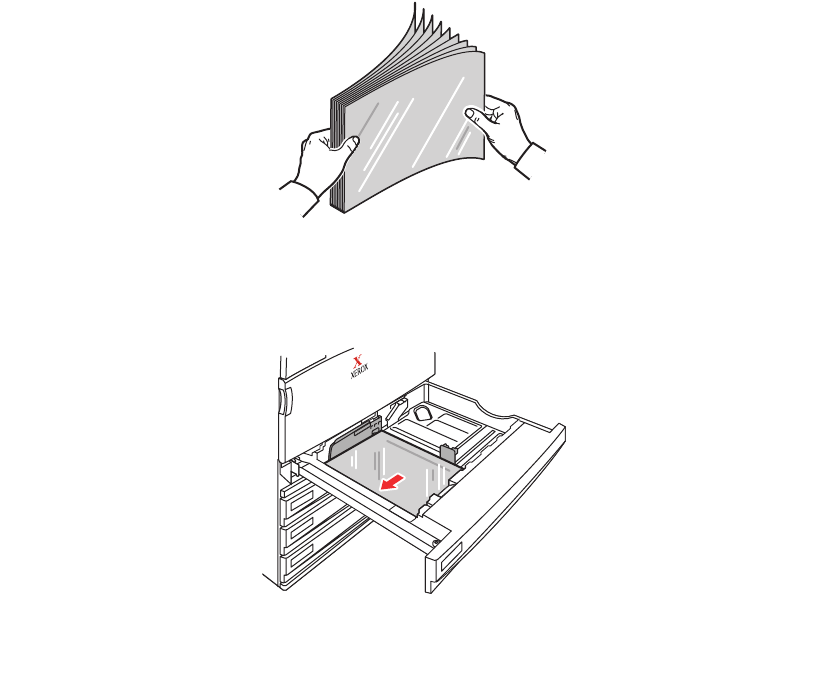 XEROX