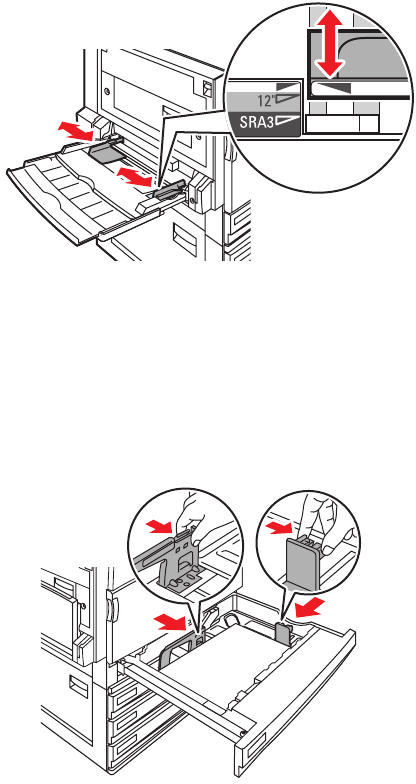 12"
SRA3