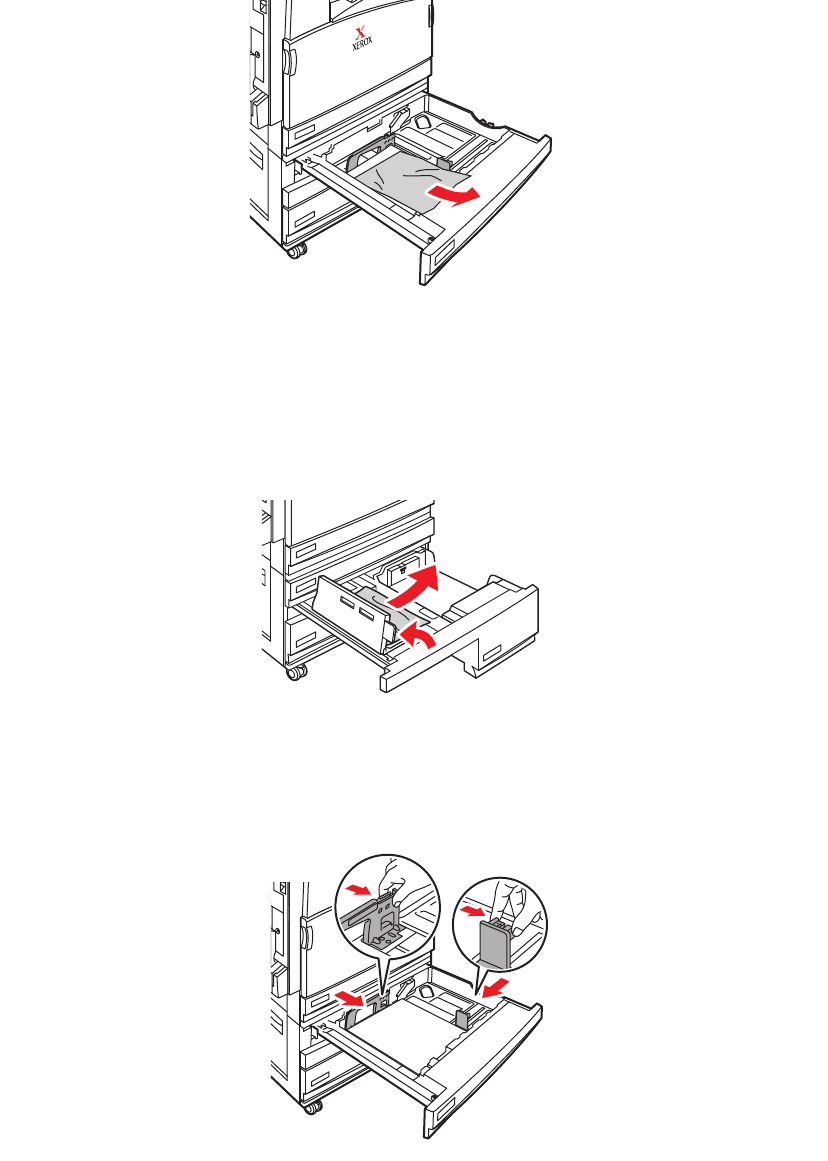 XEROX