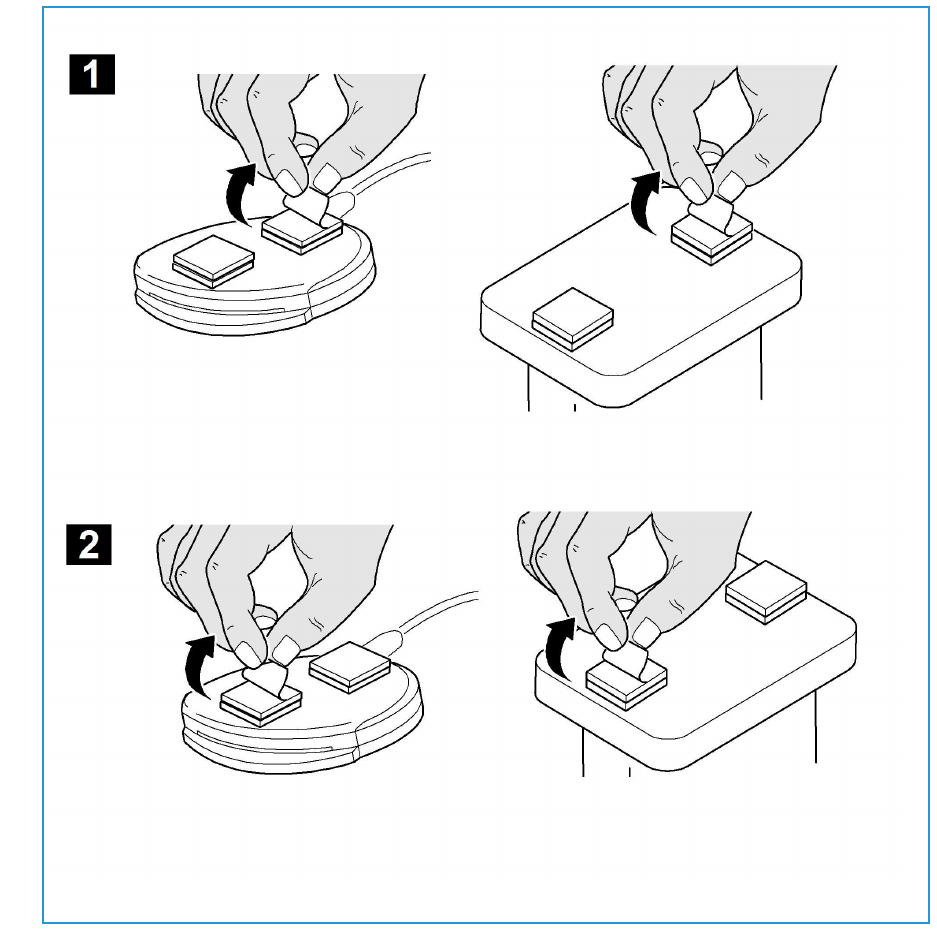 1

2