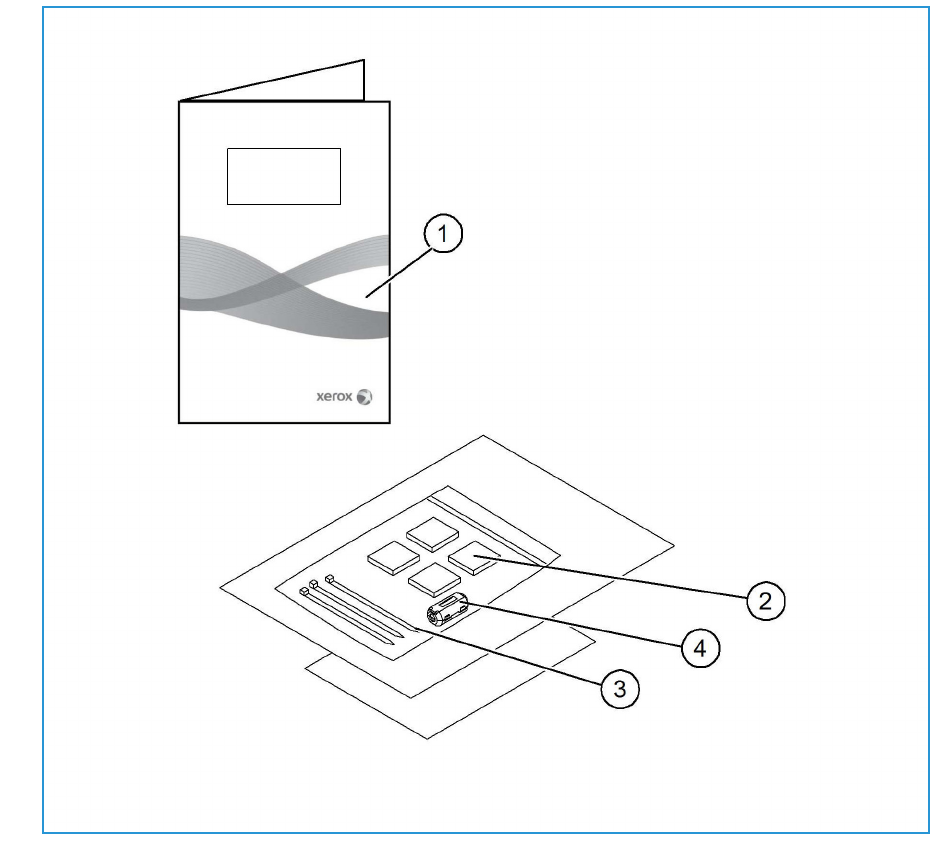 1

xerox

2

4

3