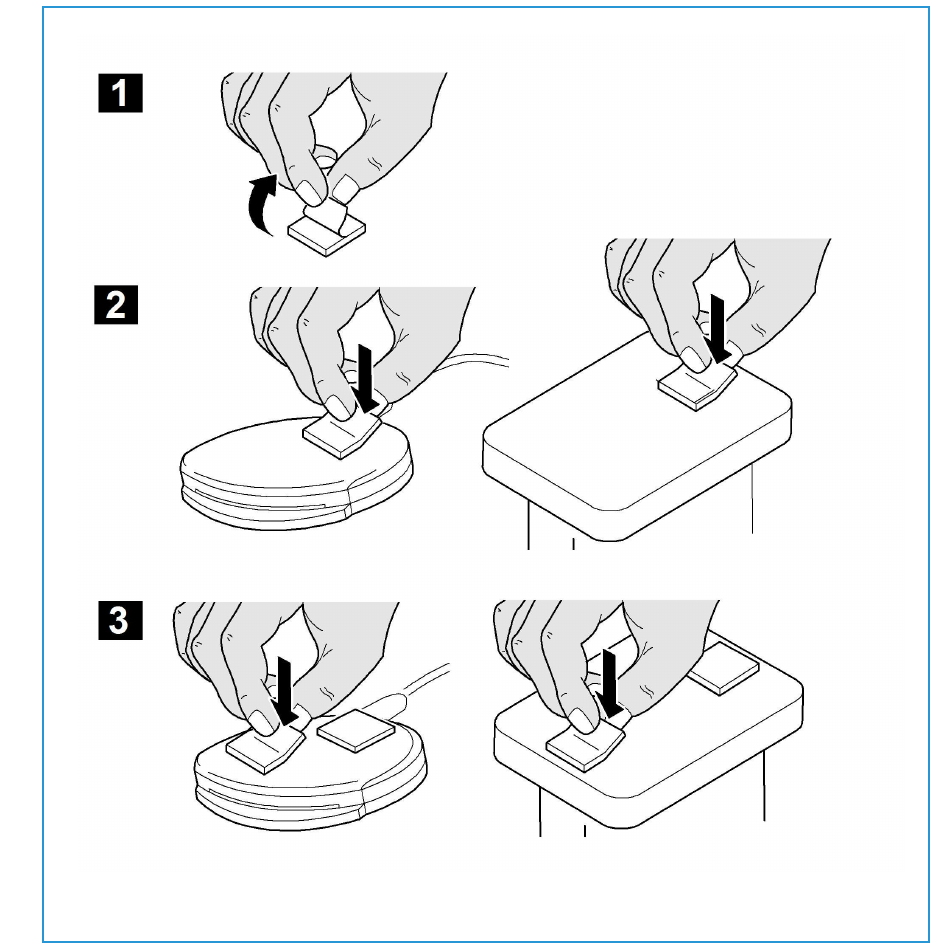 1

2

3