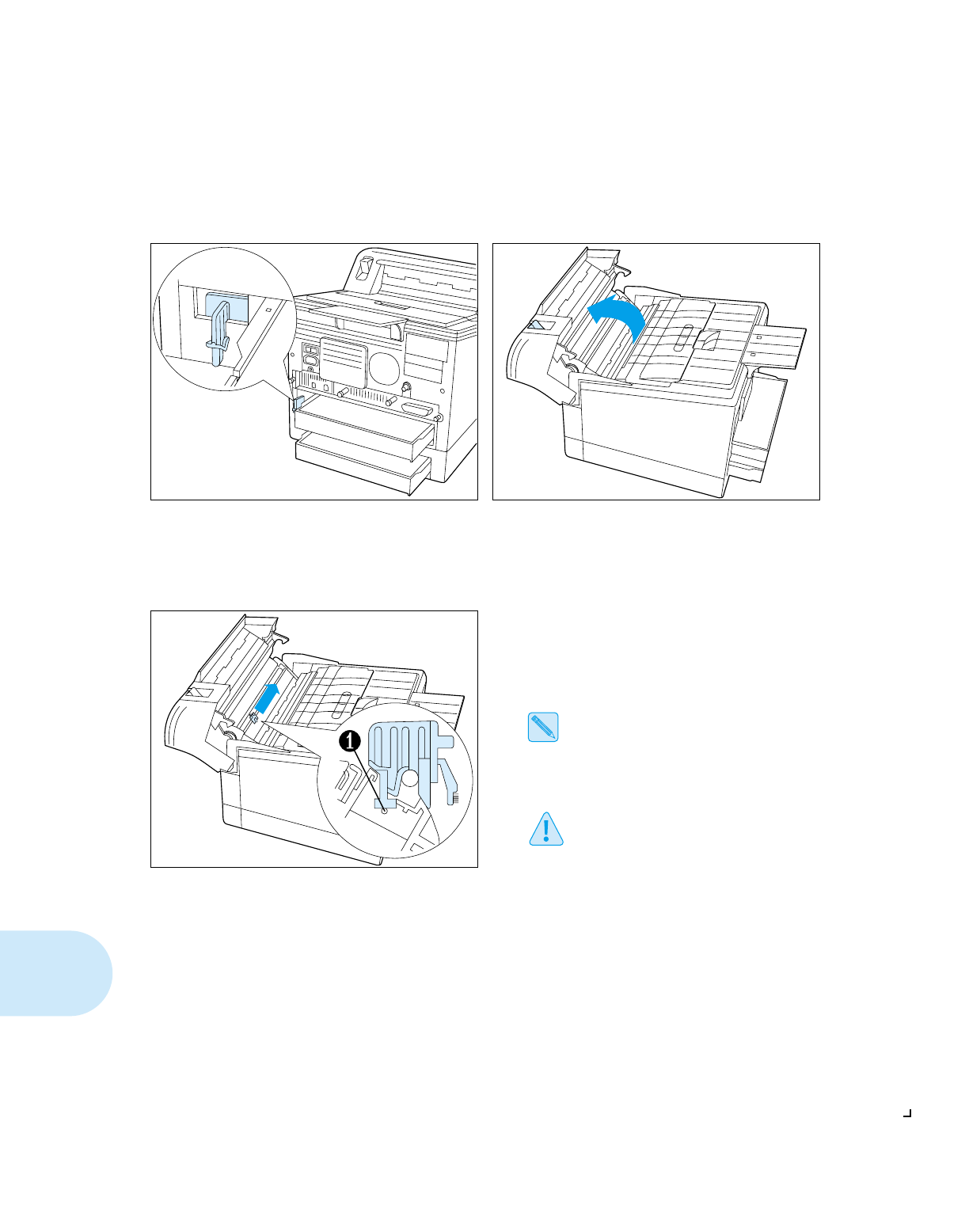 1