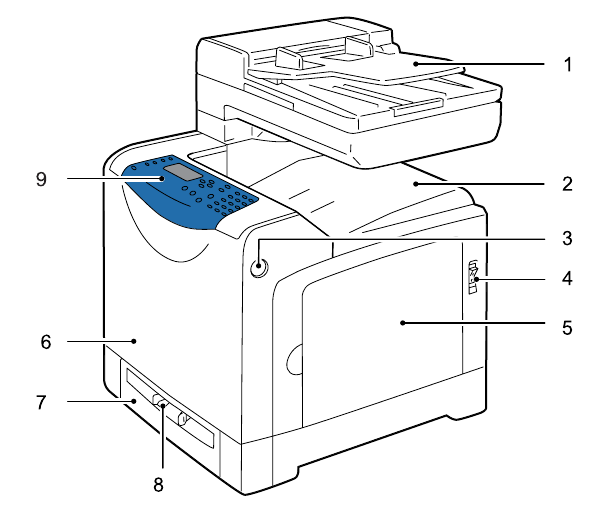 1
9
2
3
4
5
6
7
8