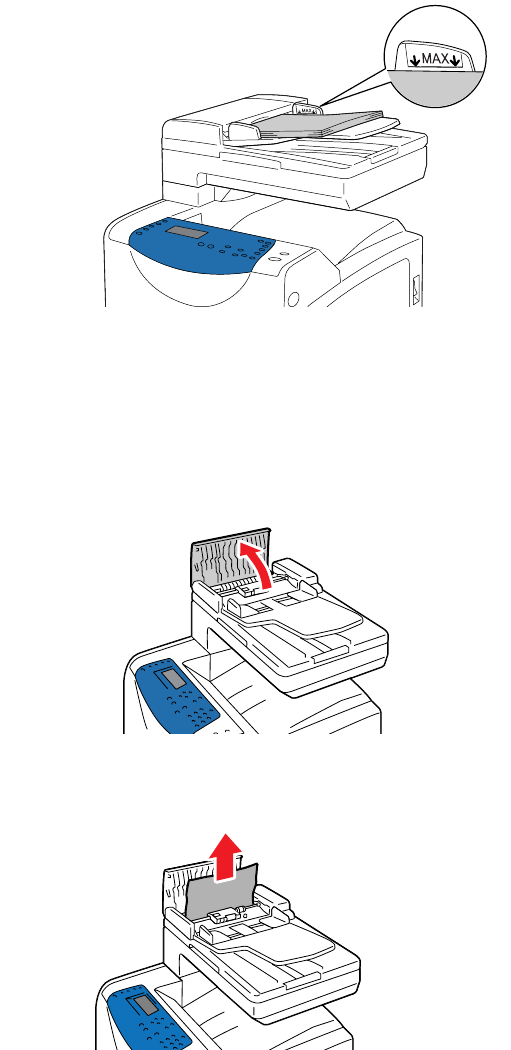 MAX