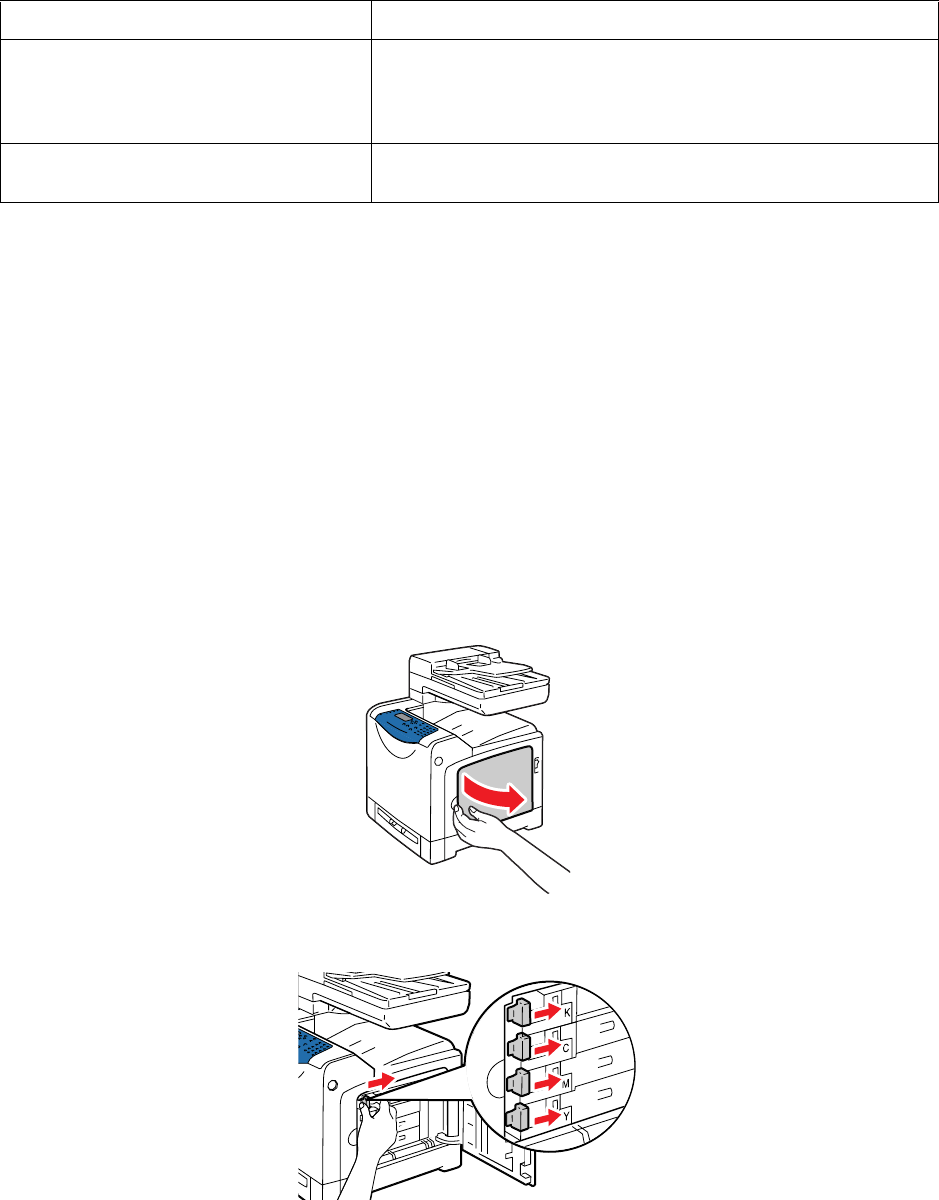 K

C

M

Y