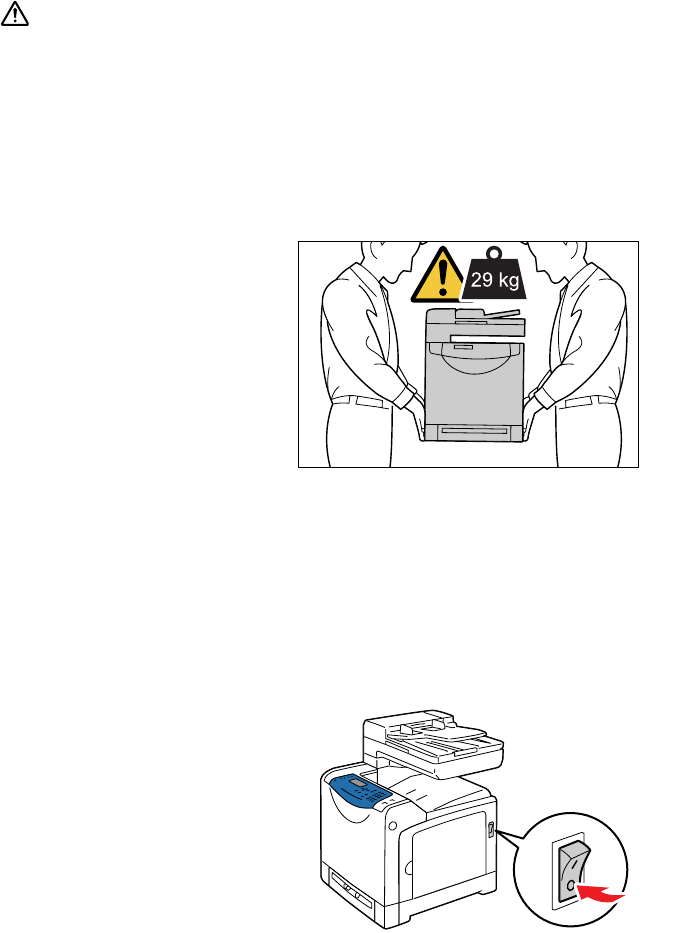 29 kg