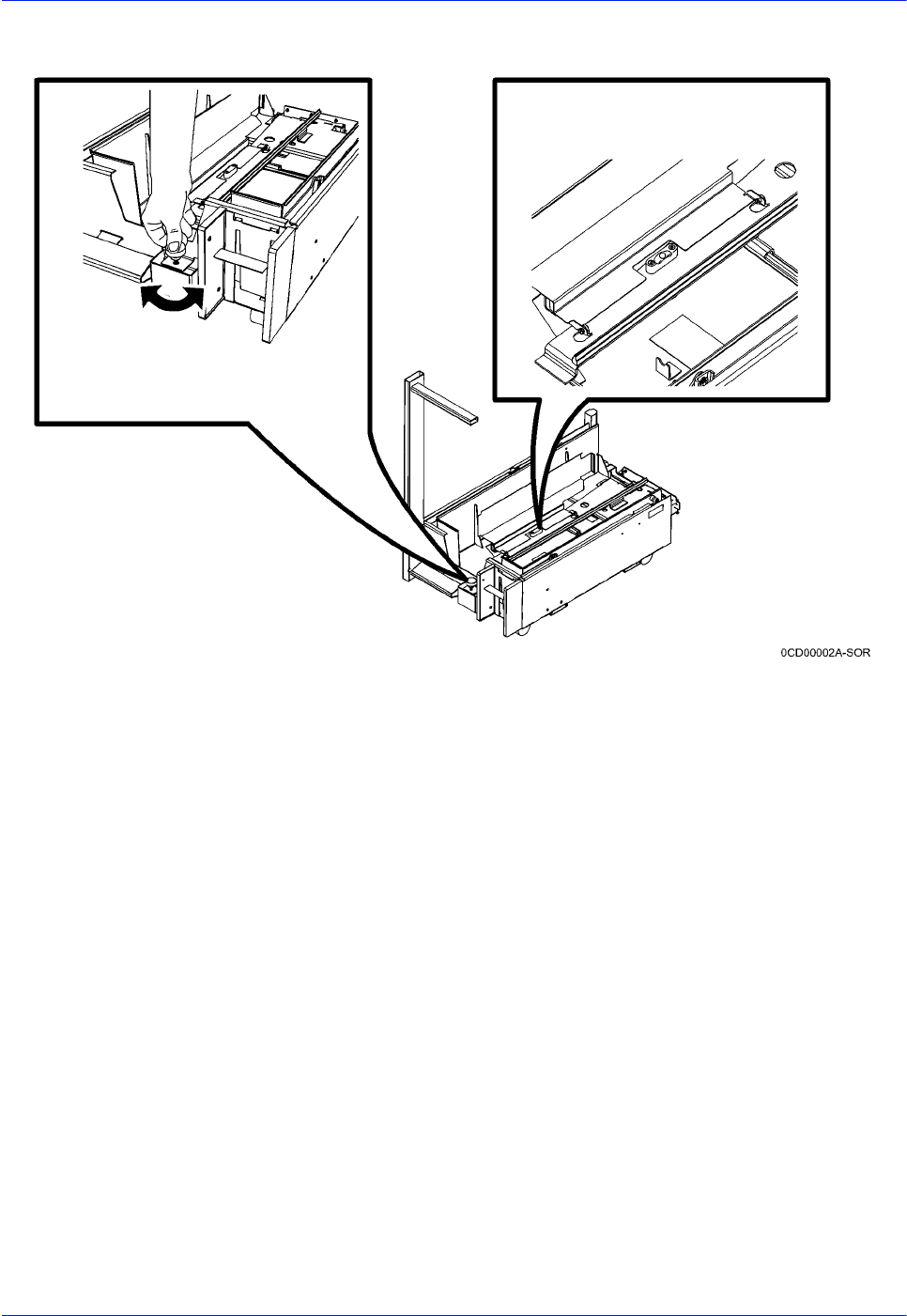 0CD00002A-SOR