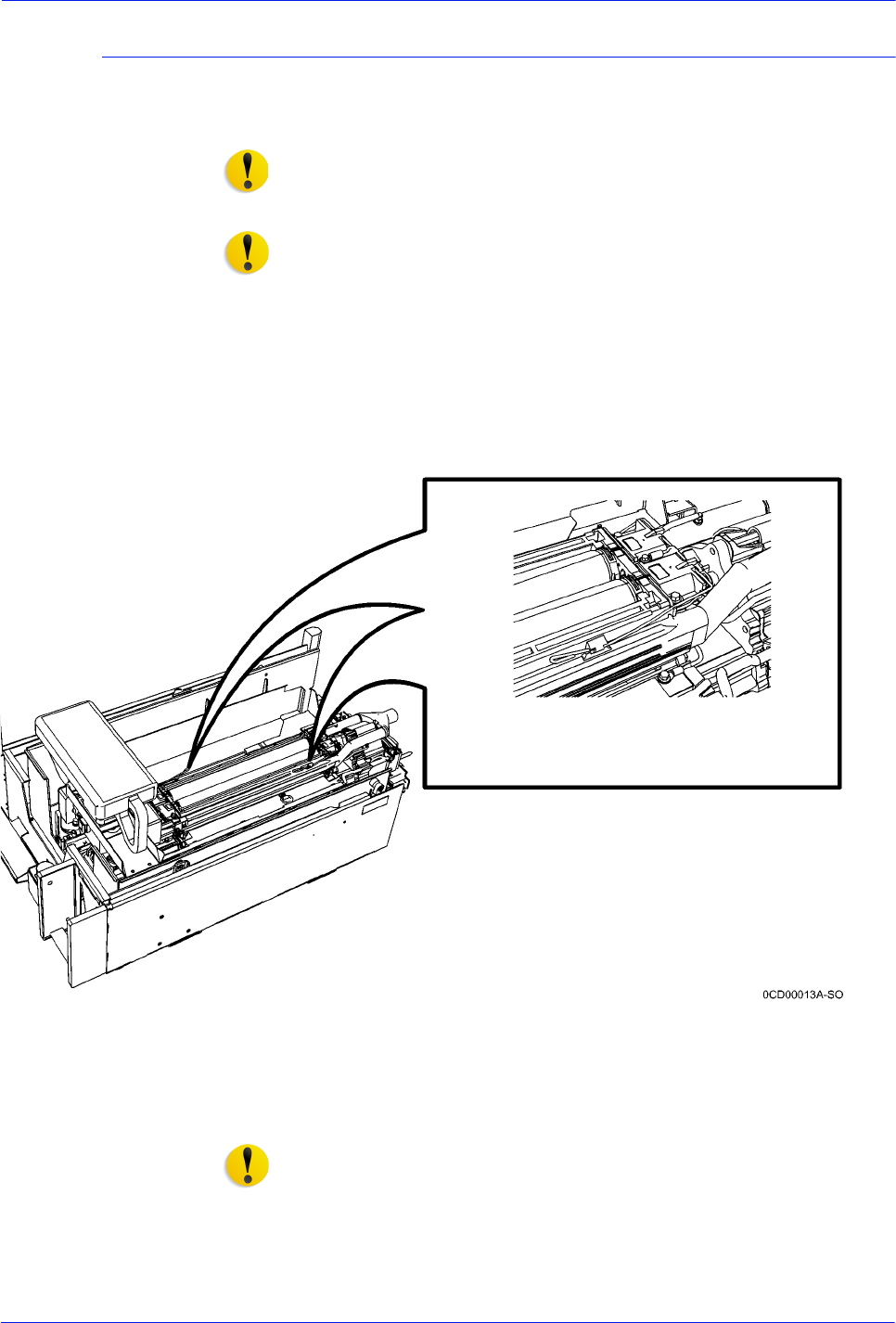 0CD00013A-SO