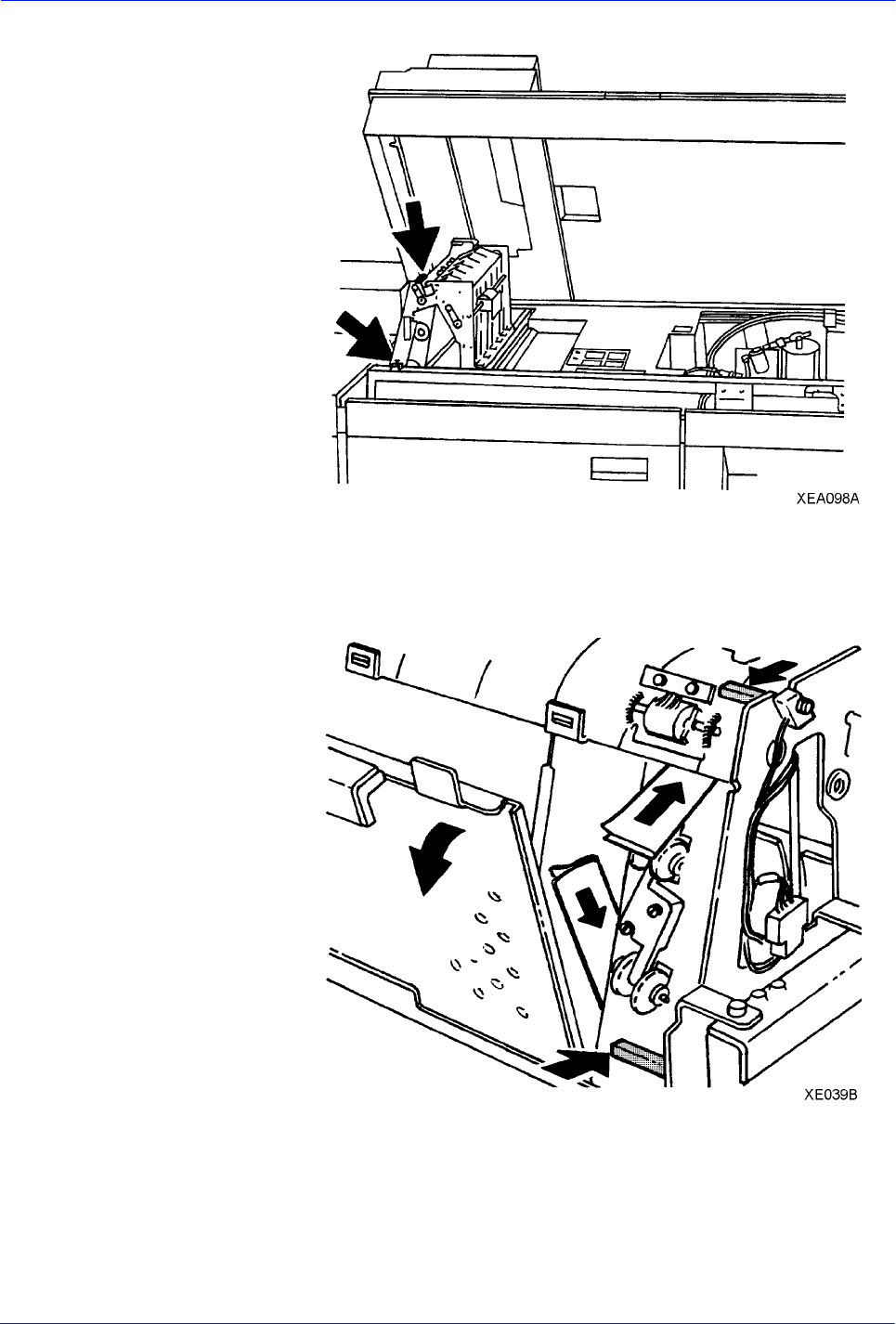 XEA098A

XE039B