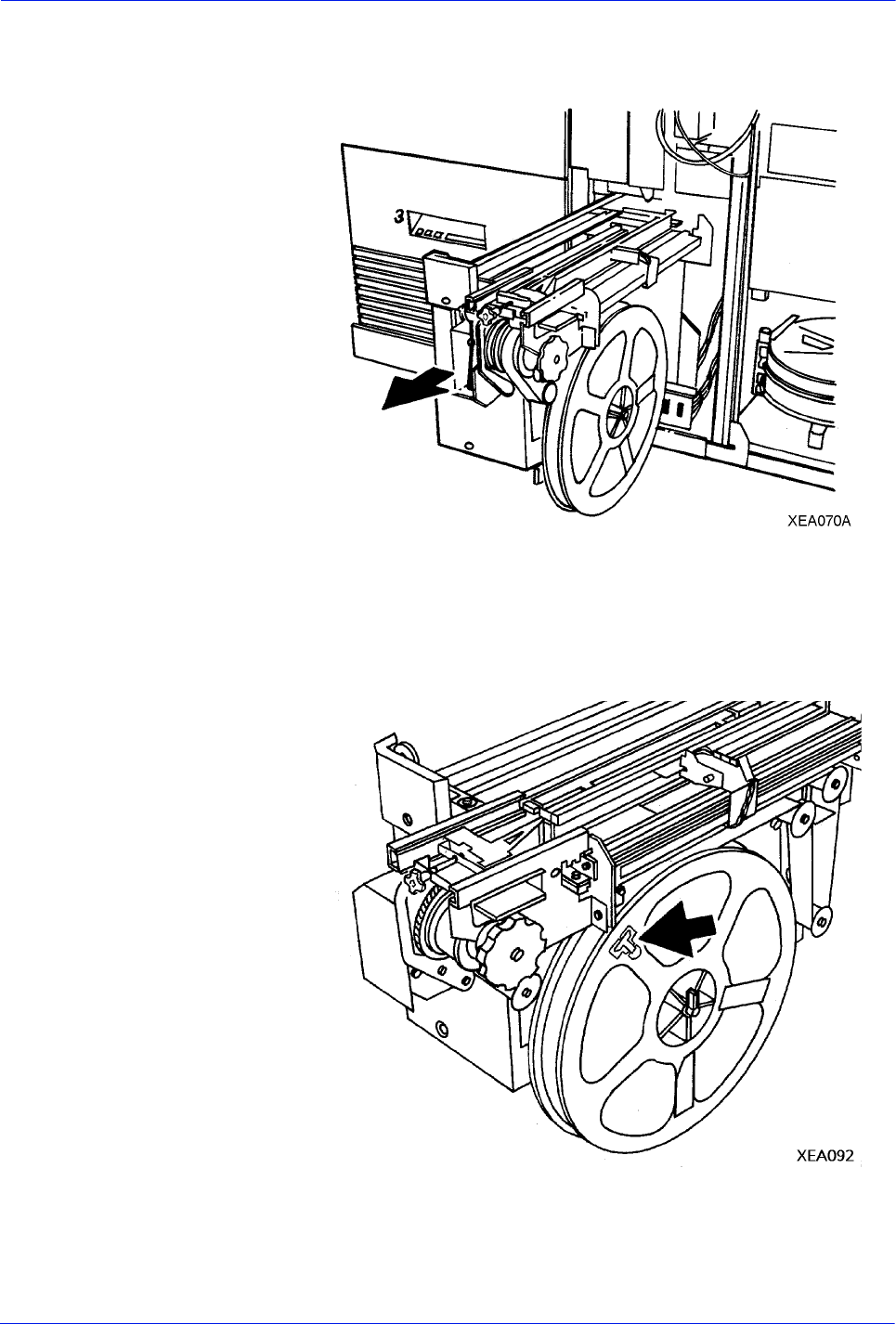 3

XEA070A

XEA092