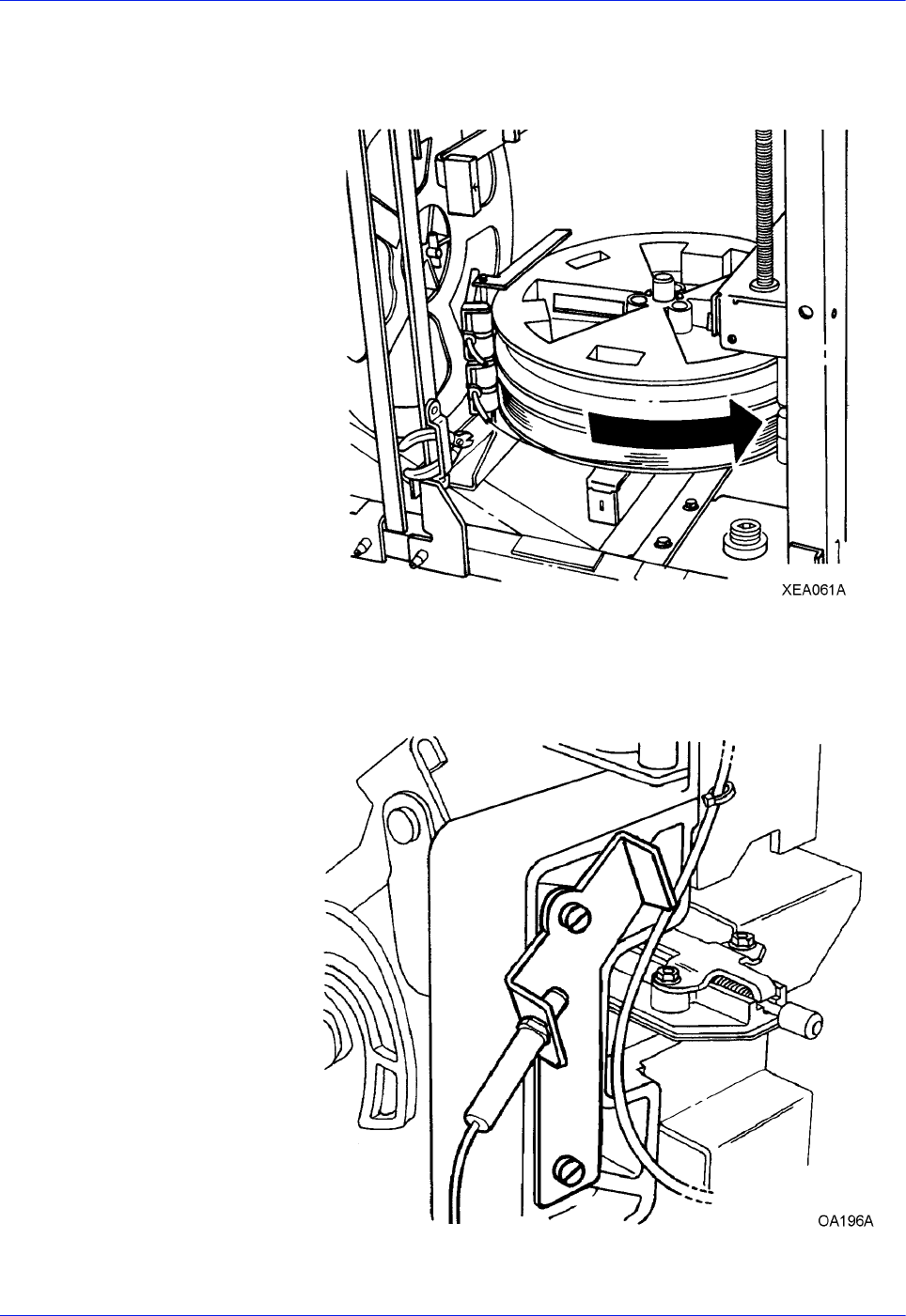 XEA061A

OA196A