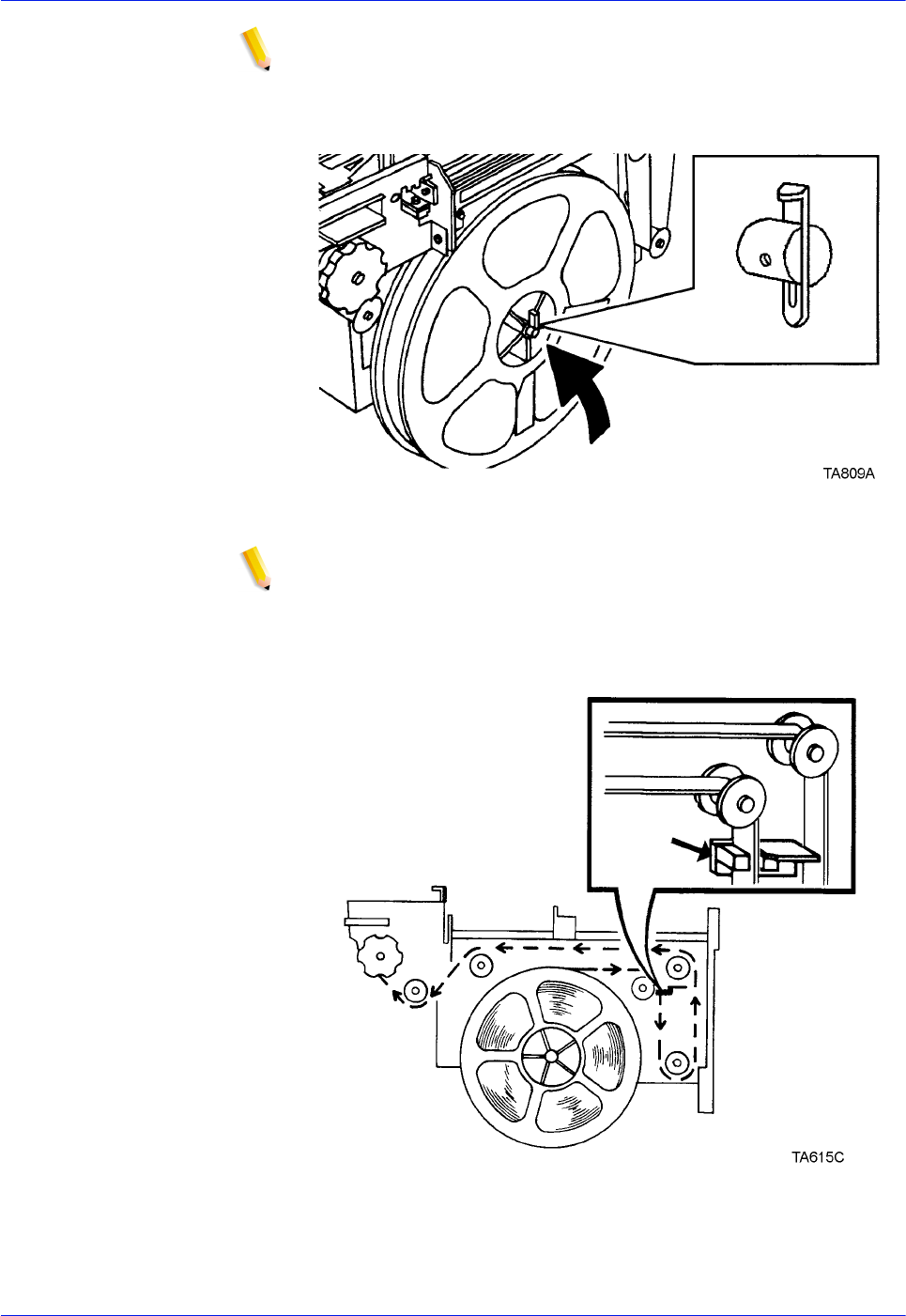 TA809A

TA615C