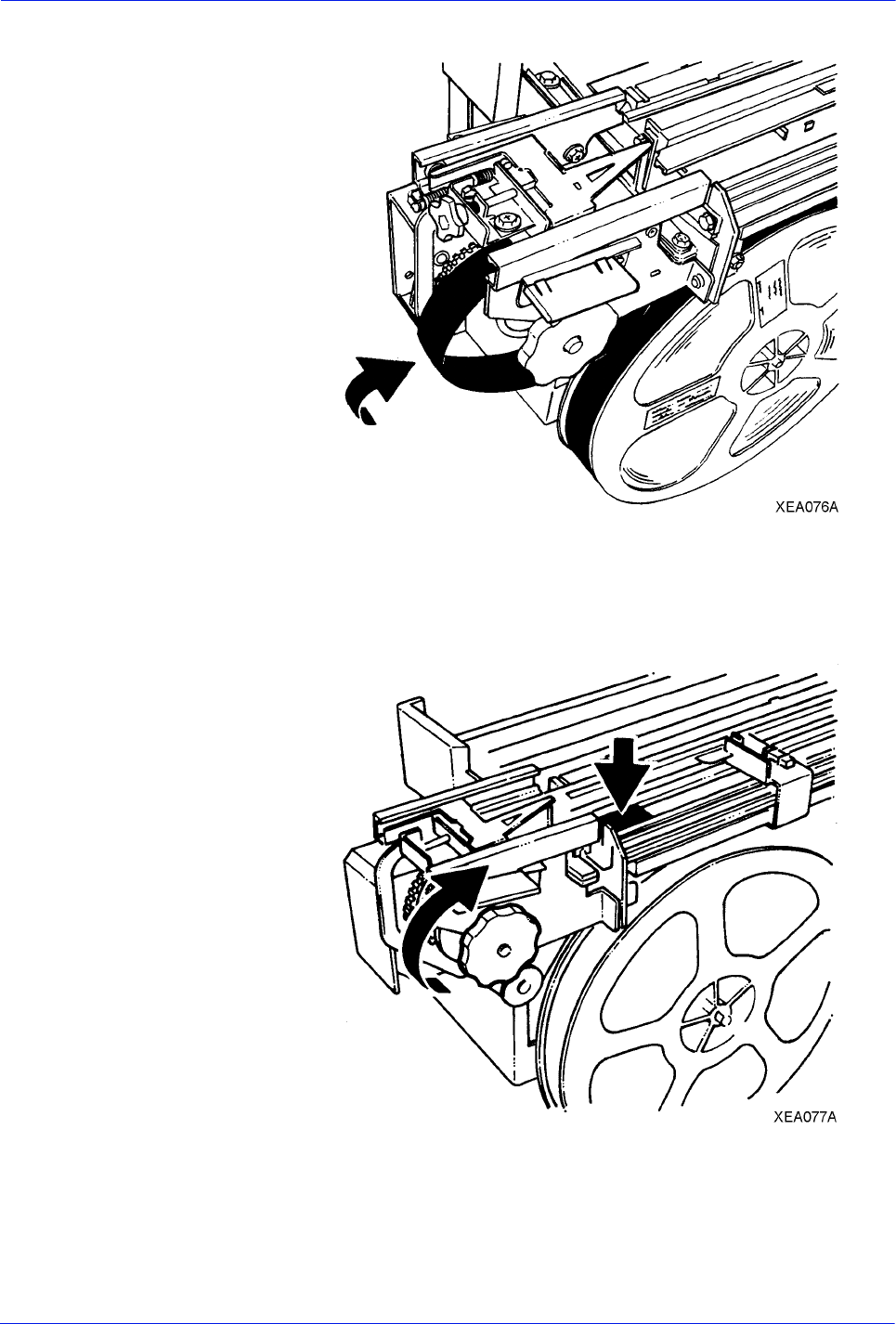 XEA076A

XEA077A