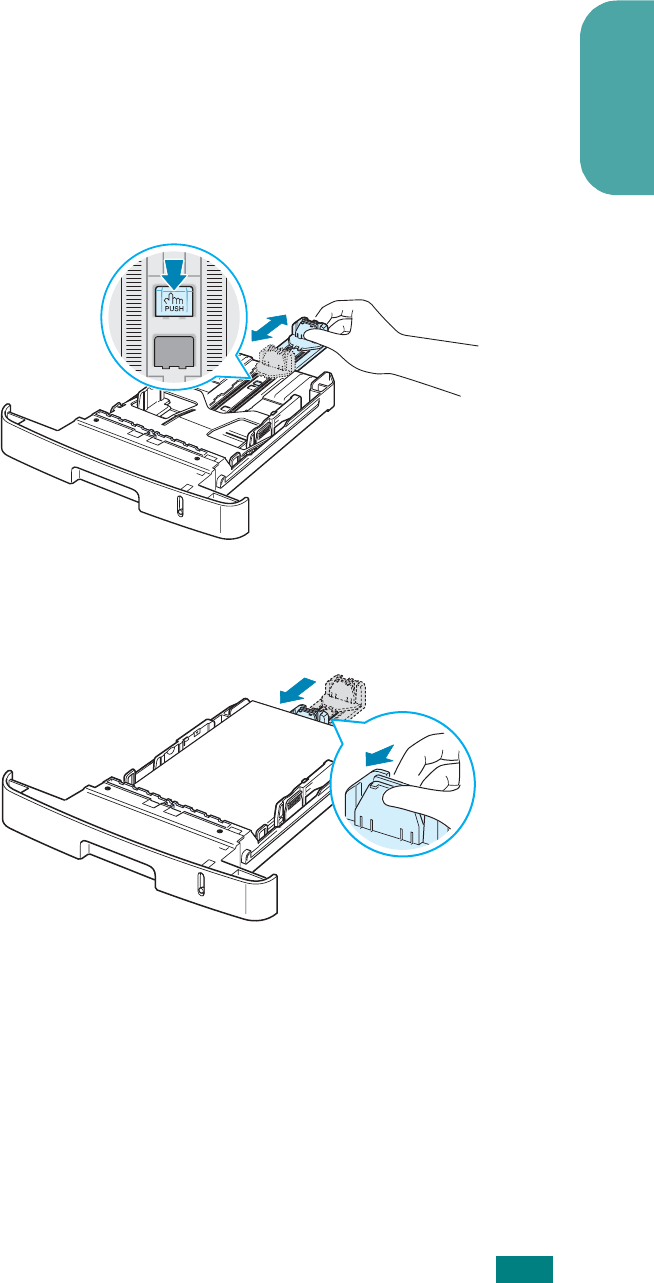 PUSH